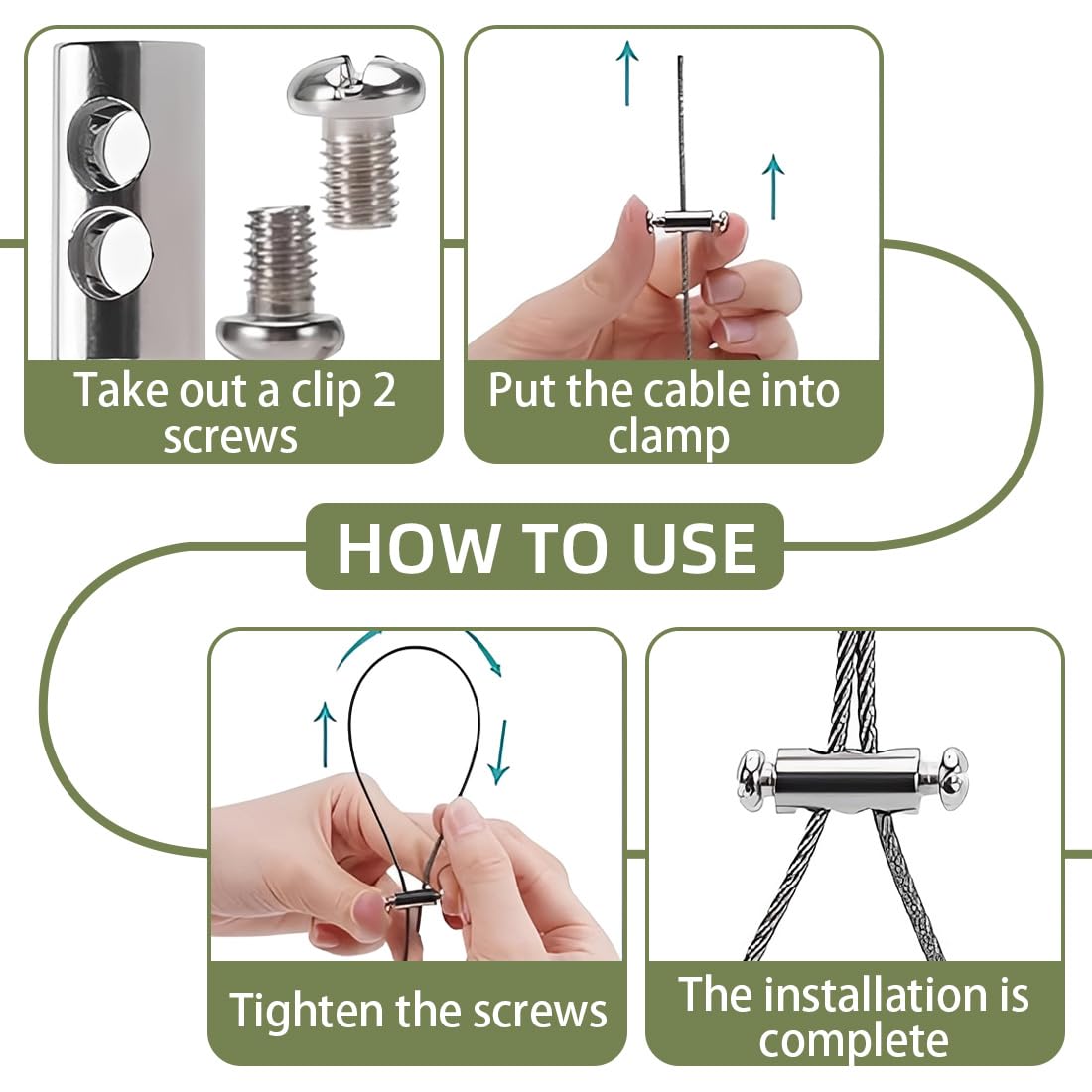 Take out a clip 2 screws

Put the cable into clamp

HOW TO USE

Tighten the screws

The installation is complete