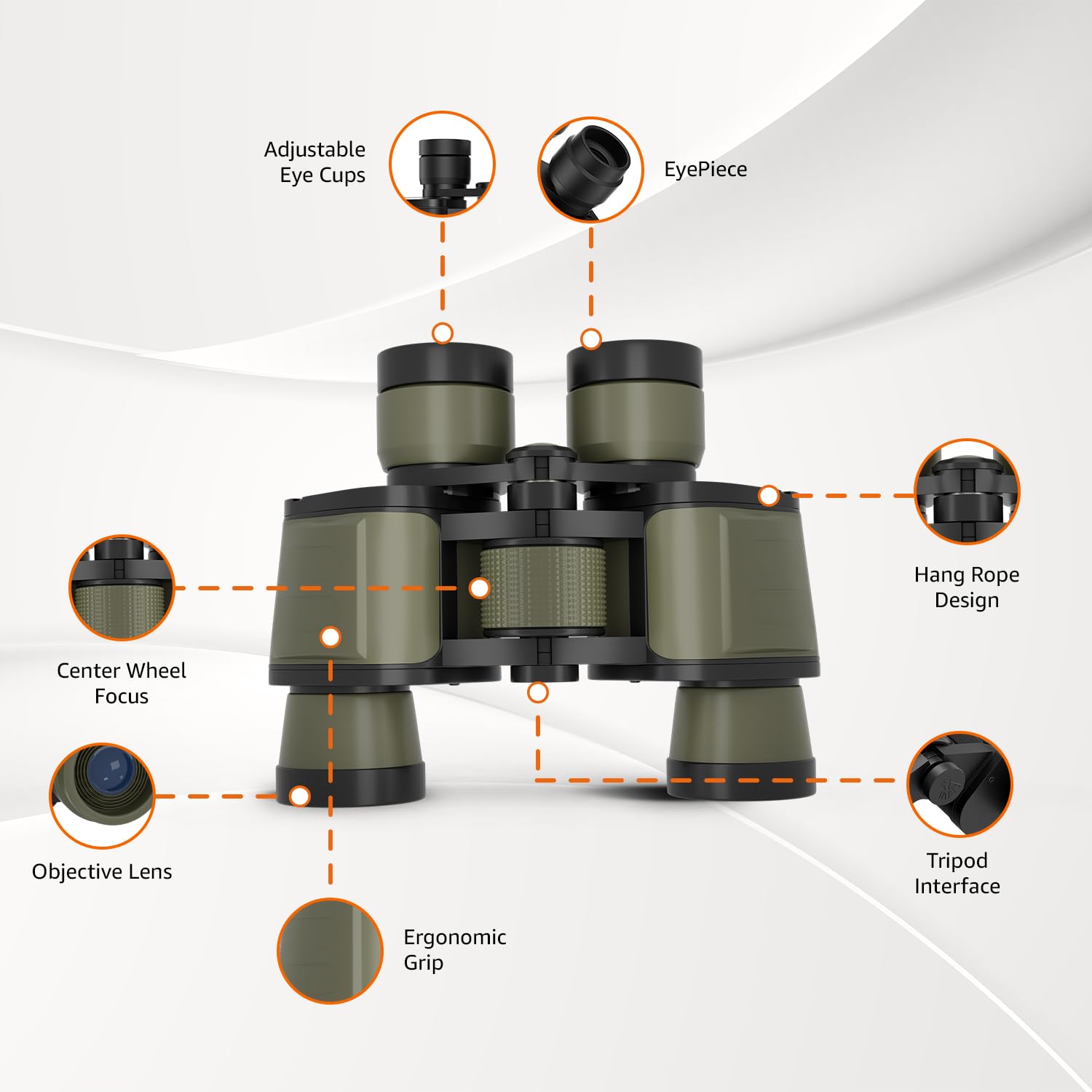 Adjustable Eye Cups

EyePiece

Hang Rope Design

Center Wheel Focus

Objective Lens

Tripod Interface

Ergonomic Grip