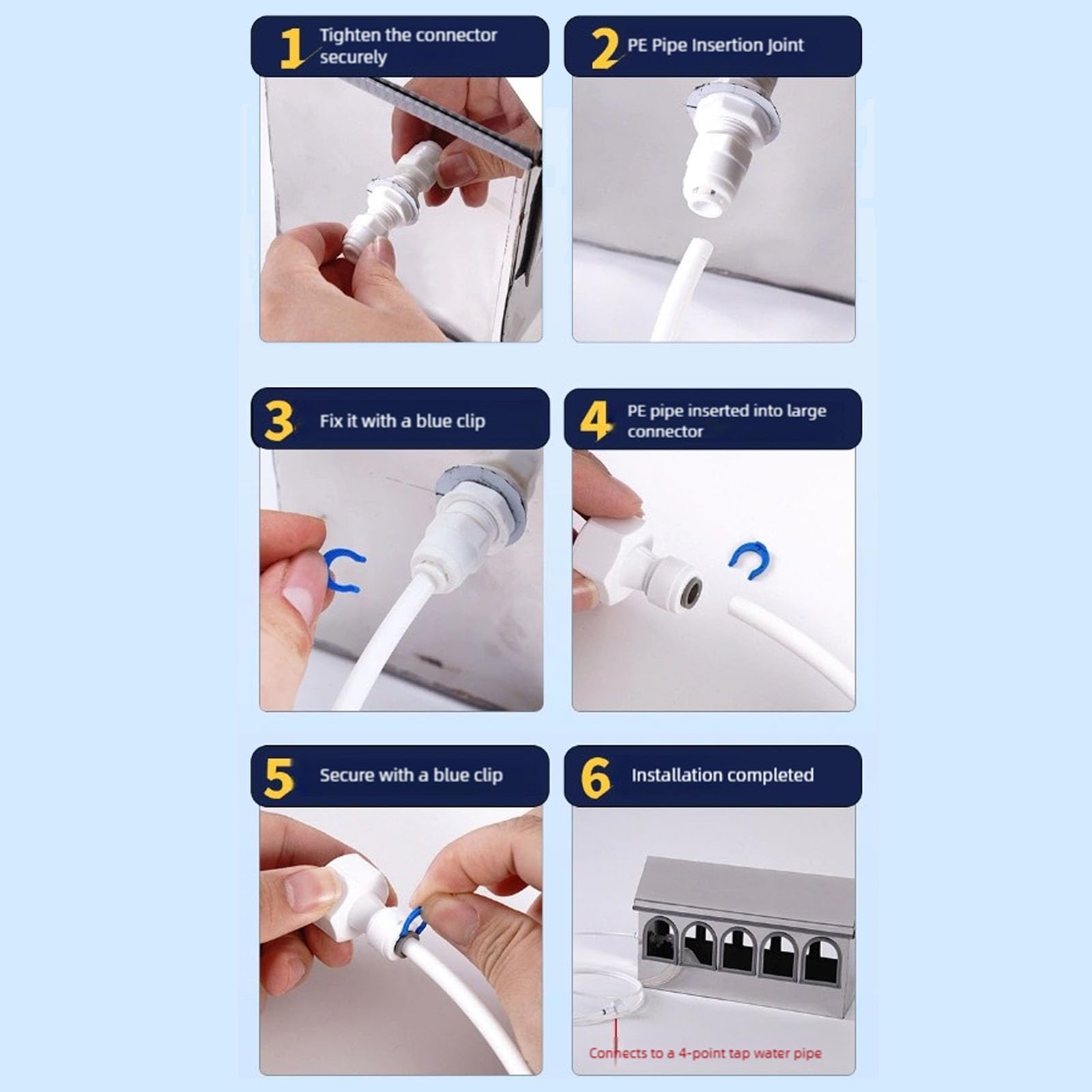 1 Tighten the connector securely

2 PE Pipe Insertion Joint

3 Fix it with a blue clip

4 PE pipe inserted into large connector

5 Secure with a blue clip

6 Installation completed

Connects to a 4-point tap water pipe