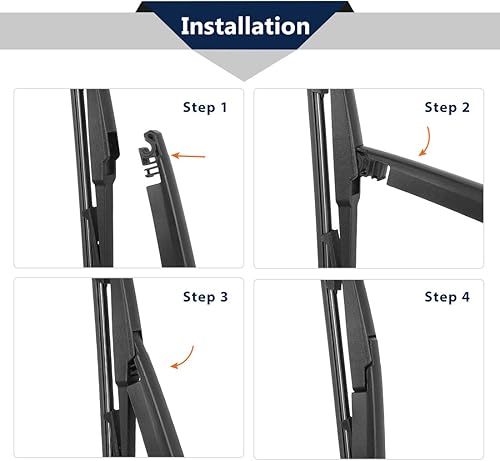 Installation

Step 1

Step 2

Step 3

Step 4