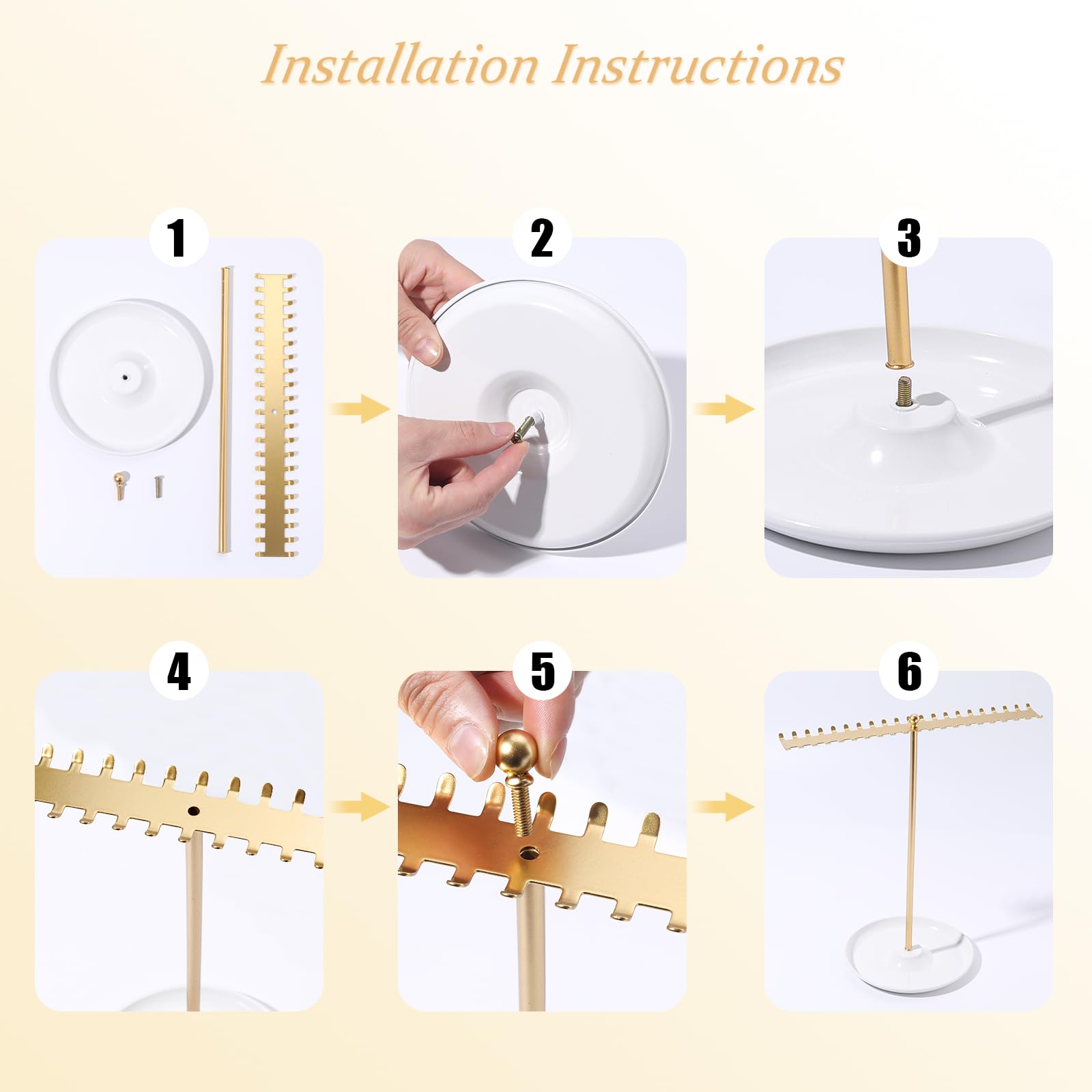 Installation Instructions

1

2

3

4

5

6