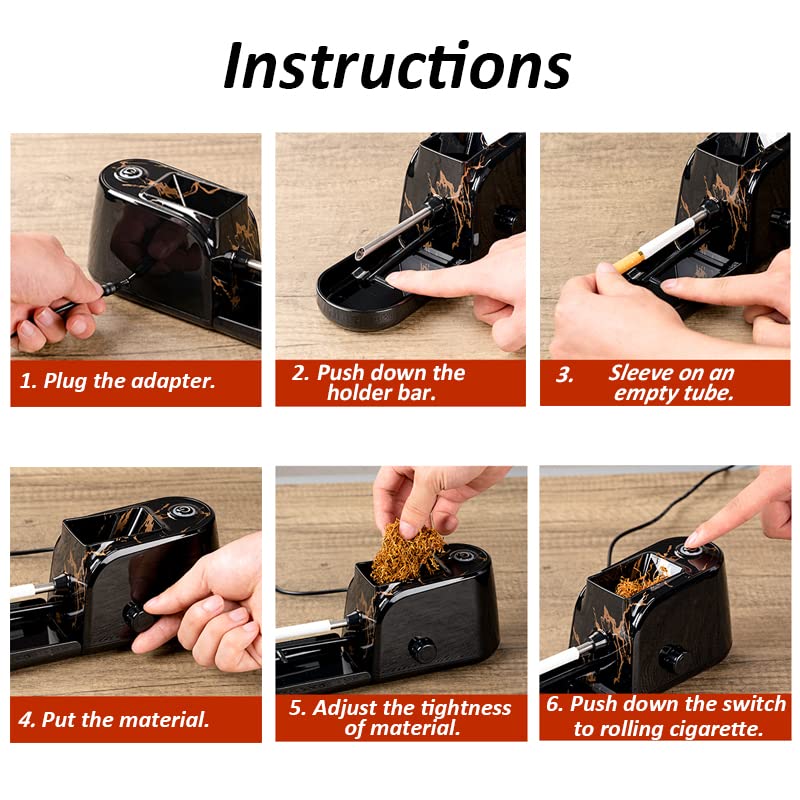 Instructions

1. Plug the adapter.

2. Push down the holder bar.

3. Sleeve on an empty tube.

4. Put the material.

5. Adjust the tightness of material.

6. Push down the switch to rolling cigarette.