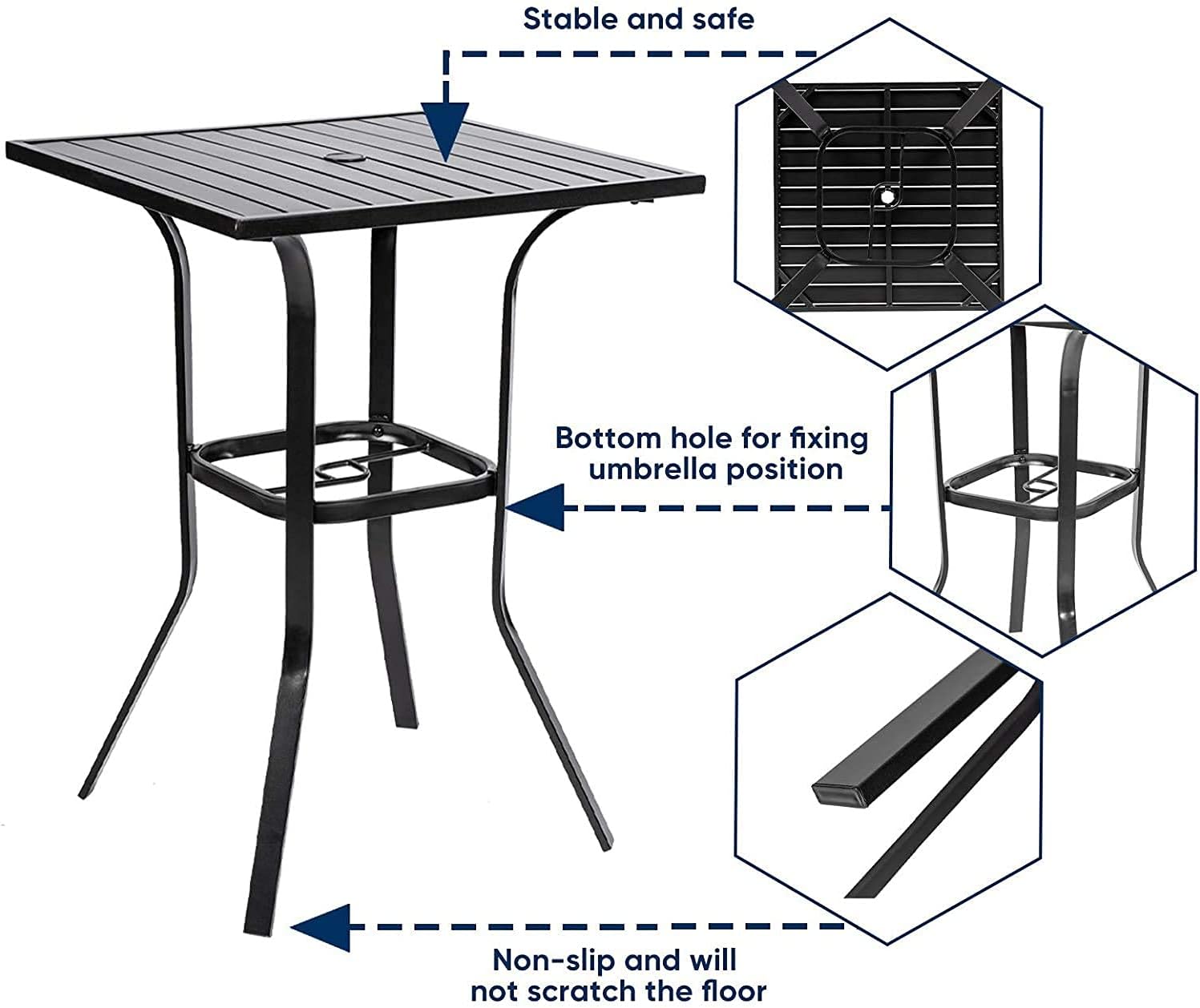 Stable and safe

Bottom hole for fixing umbrella position

Non-slip and will not scratch the floor