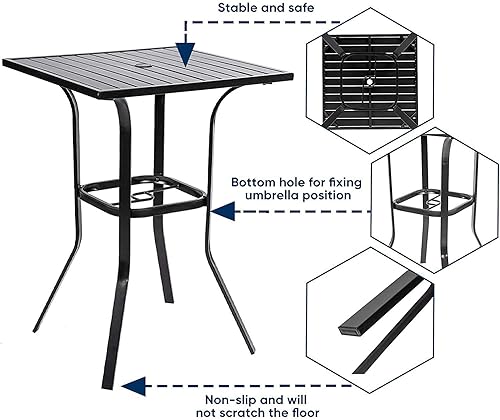 Stable and safe

Bottom hole for fixing umbrella position

Non-slip and will not scratch the floor