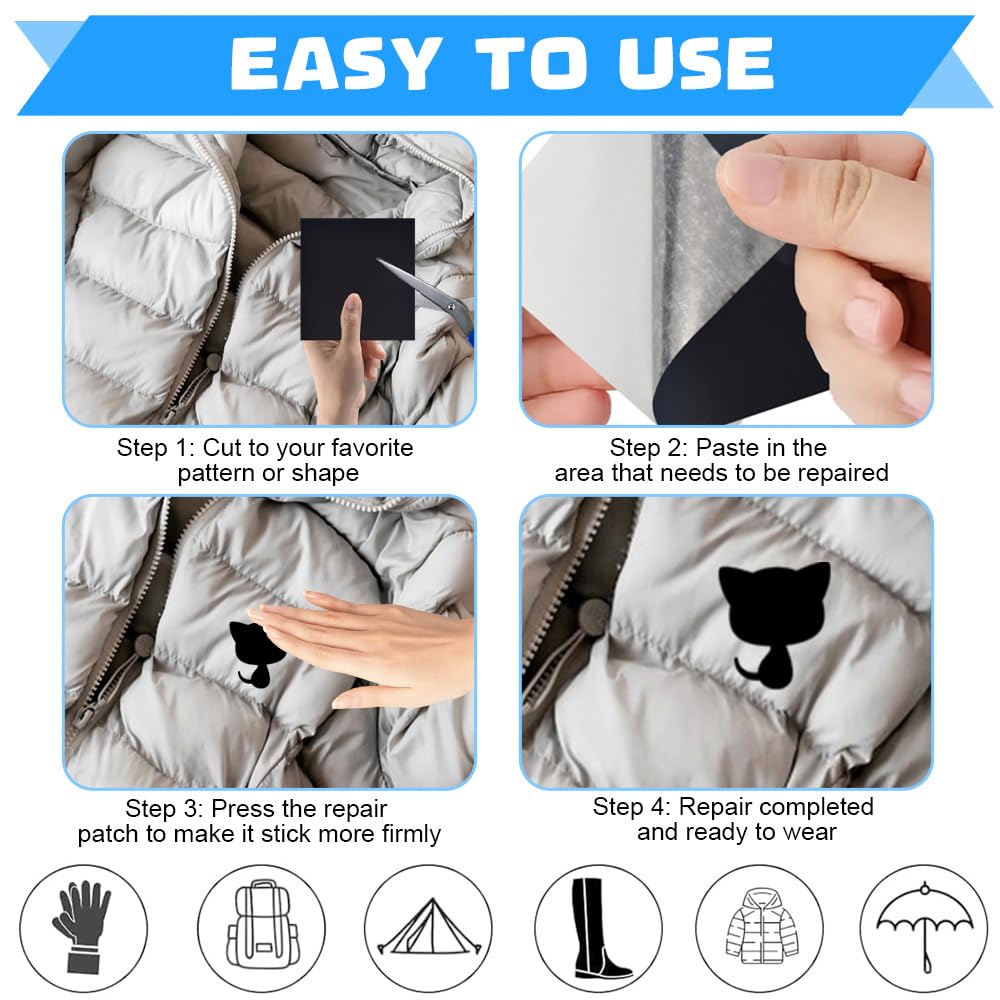 EASY TO USE

Step 1: Cut to your favorite pattern or shape

Step 2: Paste in the area that needs to be repaired

Step 3: Press the repair patch to make it stick more firmly

Step 4: Repair completed and ready to wear