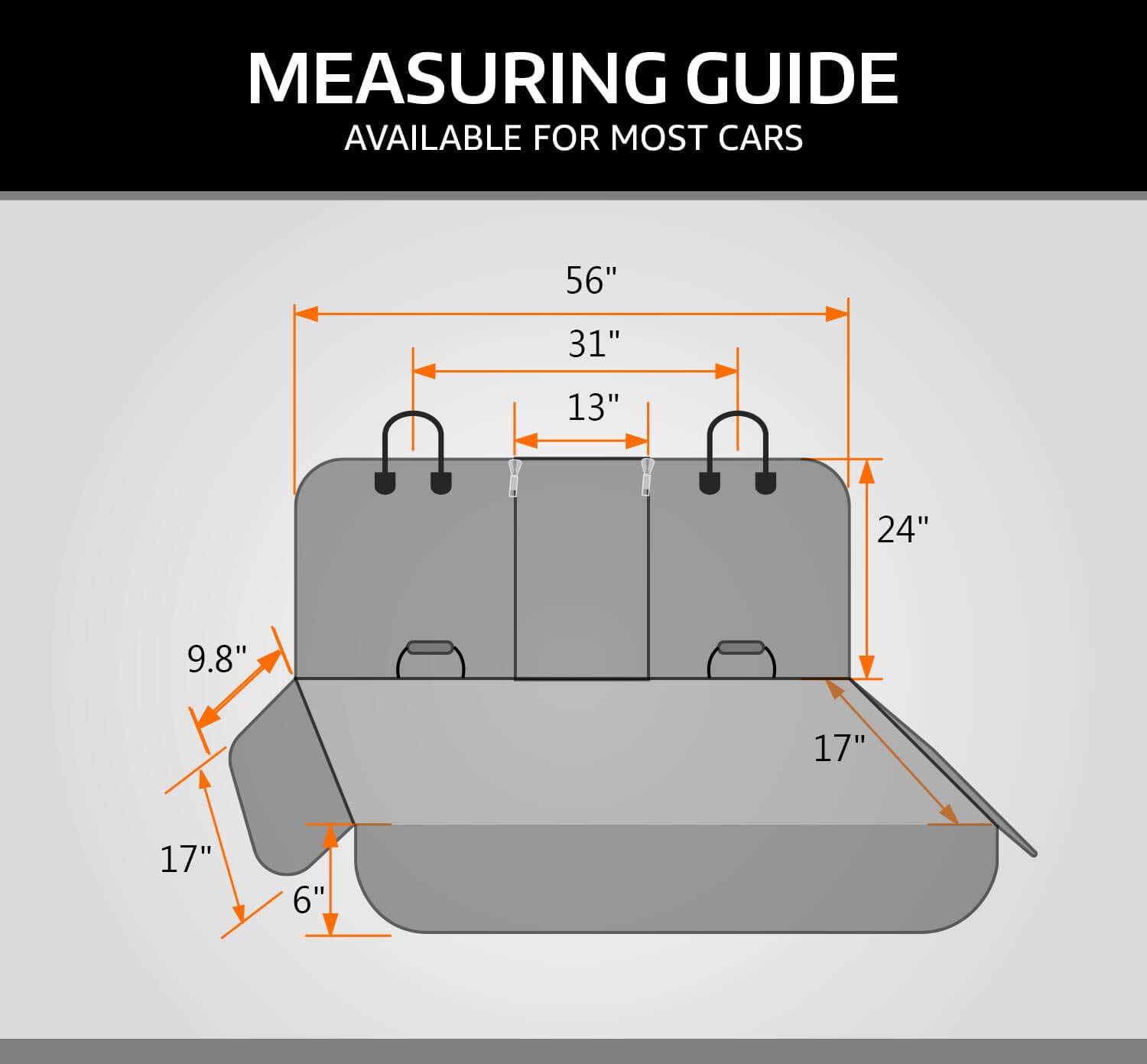 MEASURING GUIDE
AVAILABLE FOR MOST CARS

56"
31"
13"
24"
9.8"
17"
17"
6"