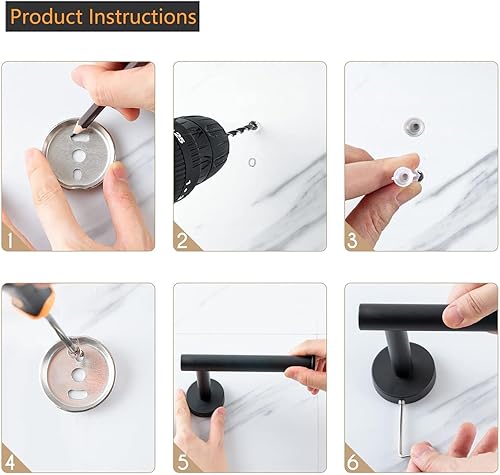 Product Instructions

1

2

3

4

5

6