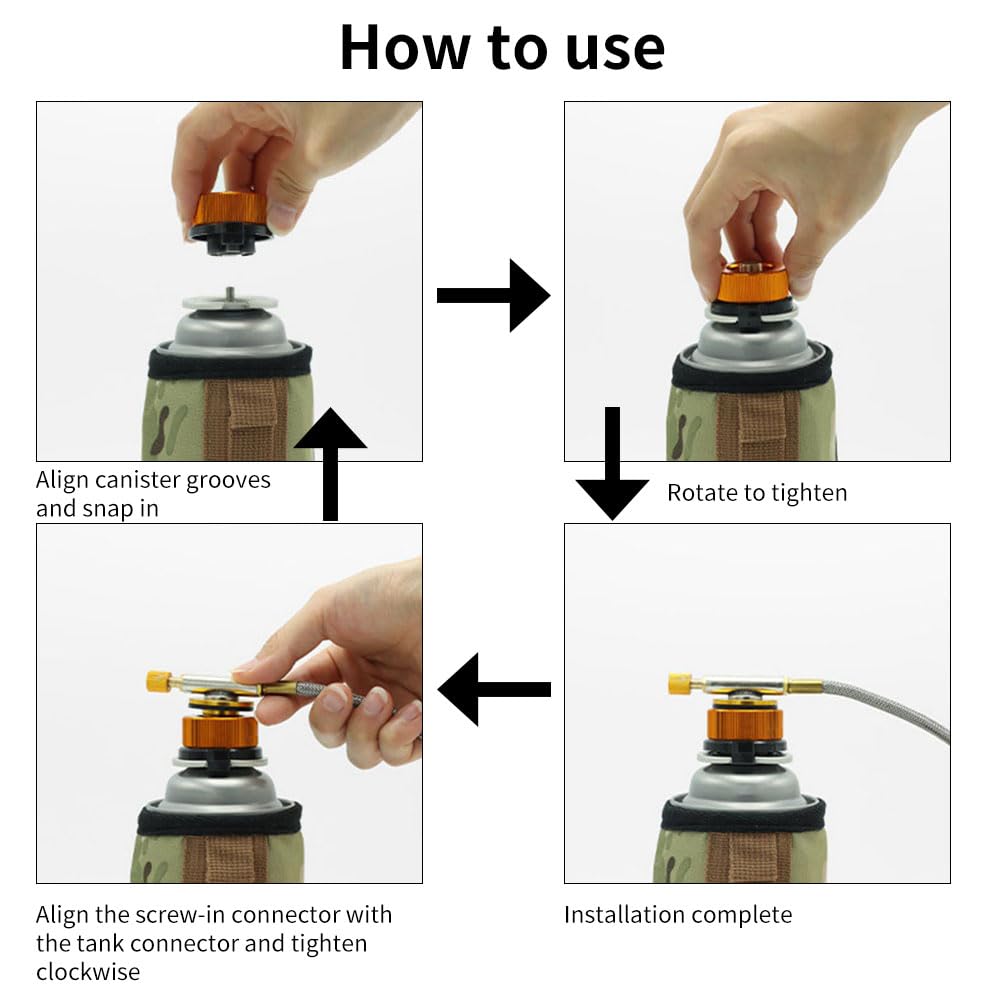 How to use

Align canister grooves and snap in

Rotate to tighten

Align the screw-in connector with the tank connector and tighten clockwise

Installation complete