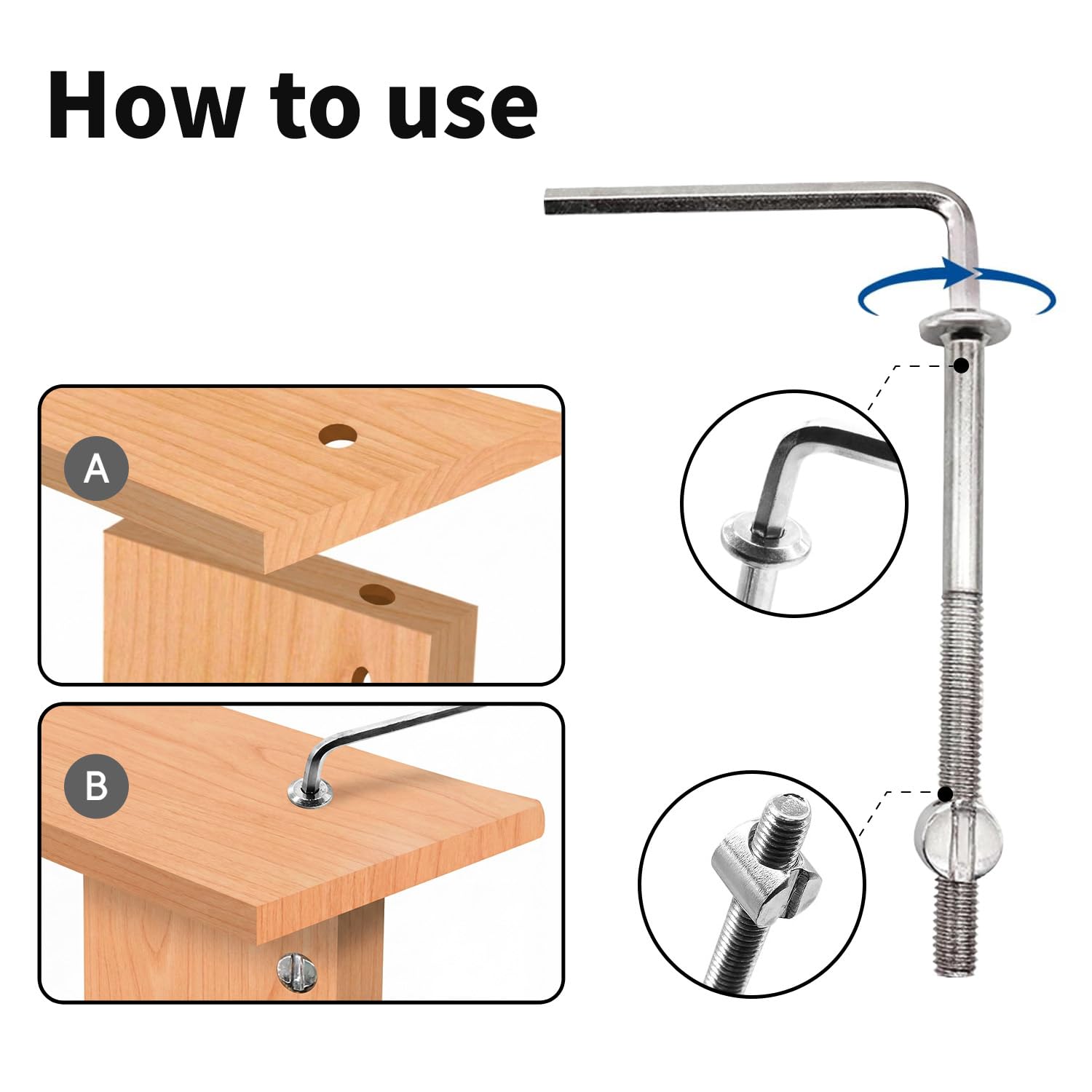 How to use

A

B