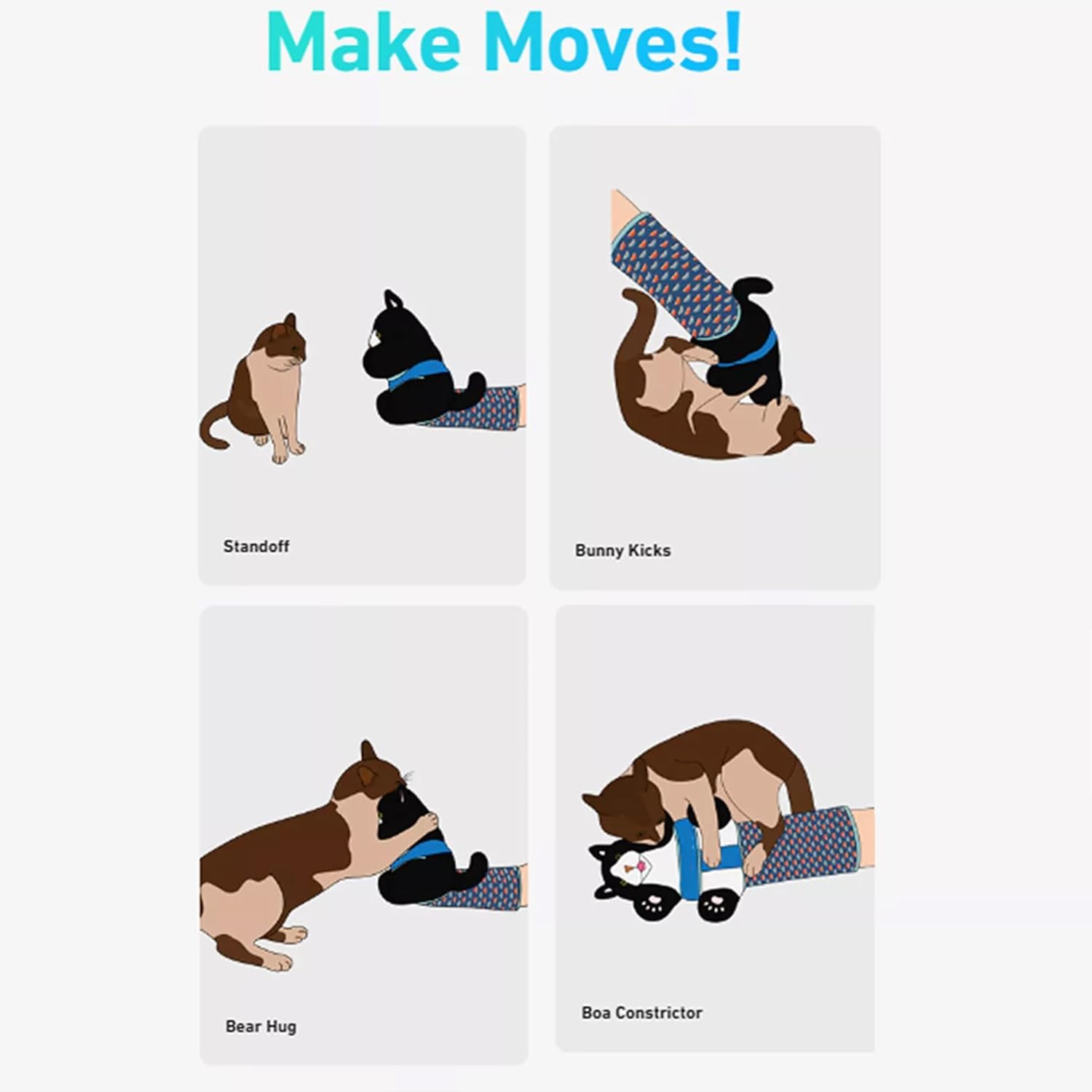 Make Moves!

Standoff

Bunny Kicks

Bear Hug

Boa Constrictor