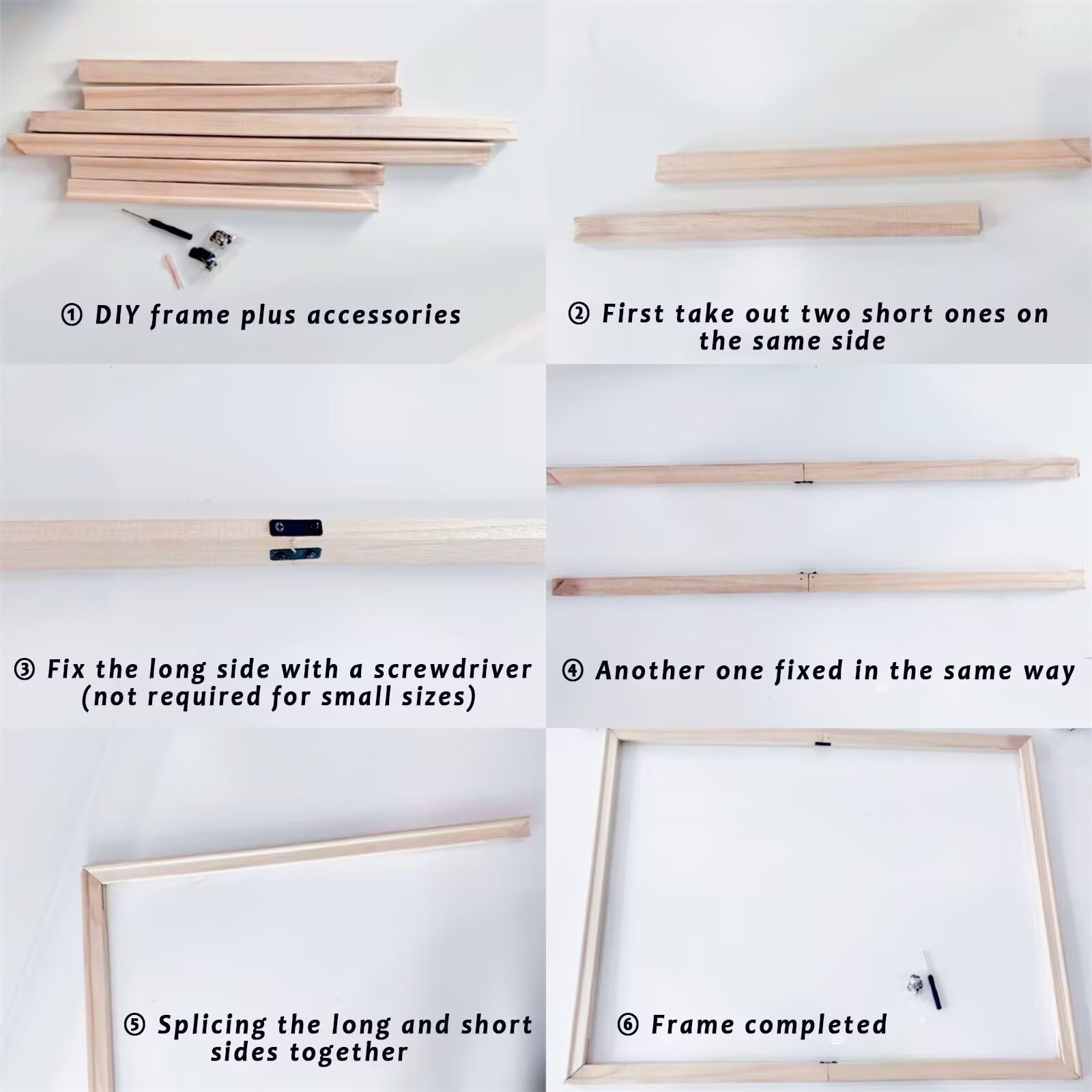 ① DIY frame plus accessories

② First take out two short ones on the same side

③ Fix the long side with a screwdriver (not required for small sizes)

④ Another one fixed in the same way

⑤ Splicing the long and short sides together

⑥ Frame completed