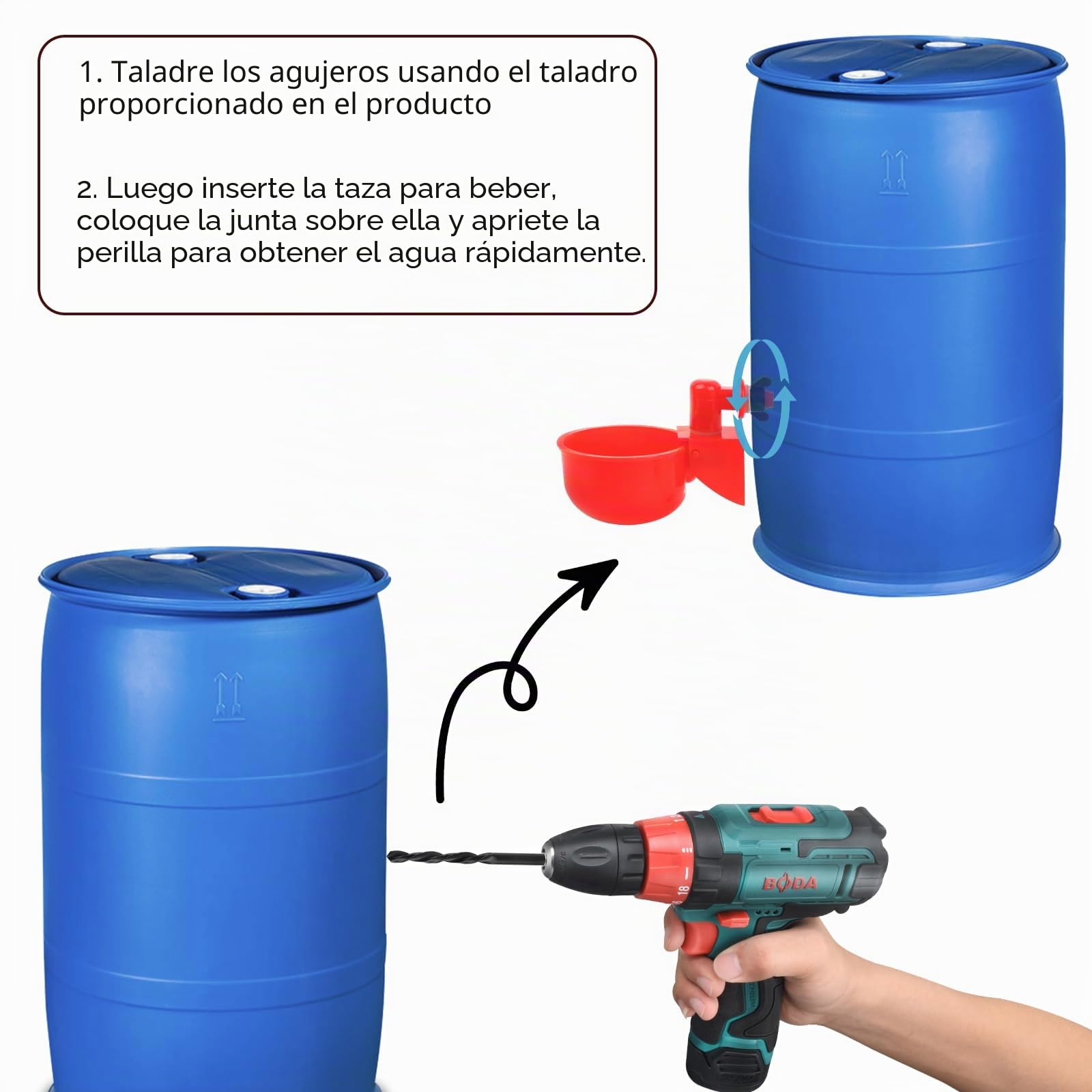 1. Taladre los agujeros usando el taladro proporcionado en el producto

2. Luego inserte la taza para beber, coloque la junta sobre ella y apriete la perilla para obtener el agua rápidamente.

BODA

18