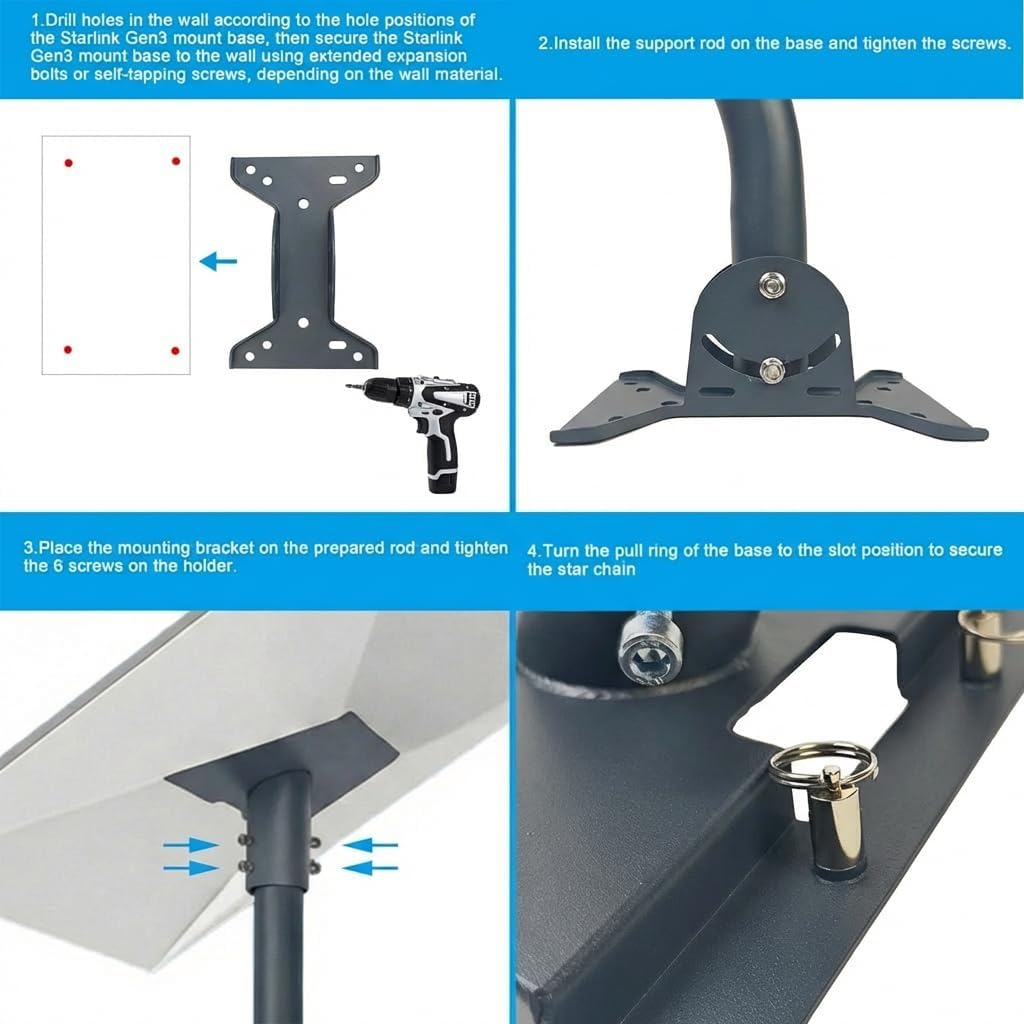 1.Drill holes in the wall according to the hole positions of the Starlink Gen3 mount base, then secure the Starlink Gen3 mount base to the wall using extended expansion bolts or self-tapping screws, depending on the wall material.

2.Install the support rod on the base and tighten the screws.

3.Place the mounting bracket on the prepared rod and tighten the 6 screws on the holder.

4.Turn the pull ring of the base to the slot position to secure the star chain