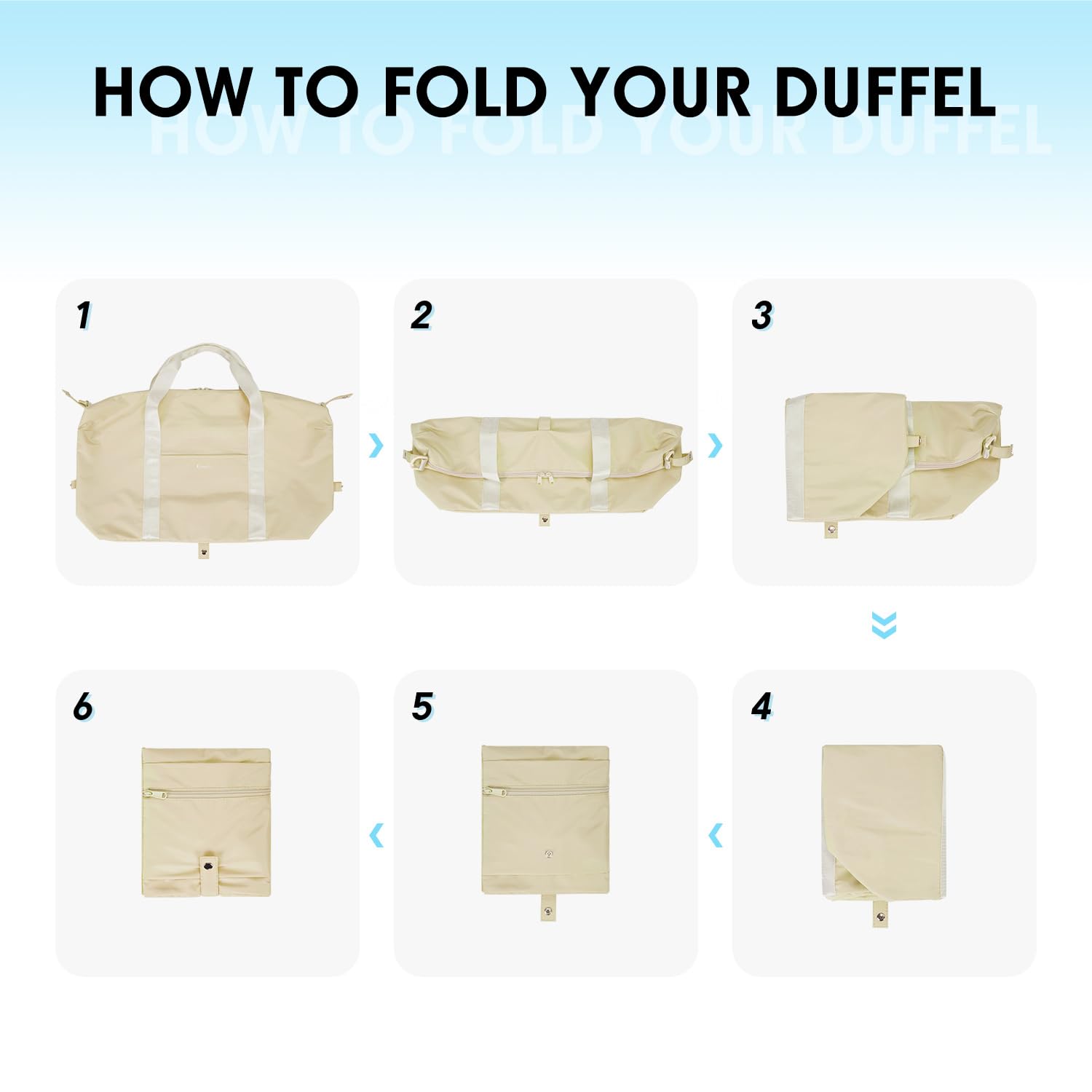 HOW TO FOLD YOUR DUFFEL

HOW TO FOLD YOUR DUFFEL

1

2

3

6

5

4