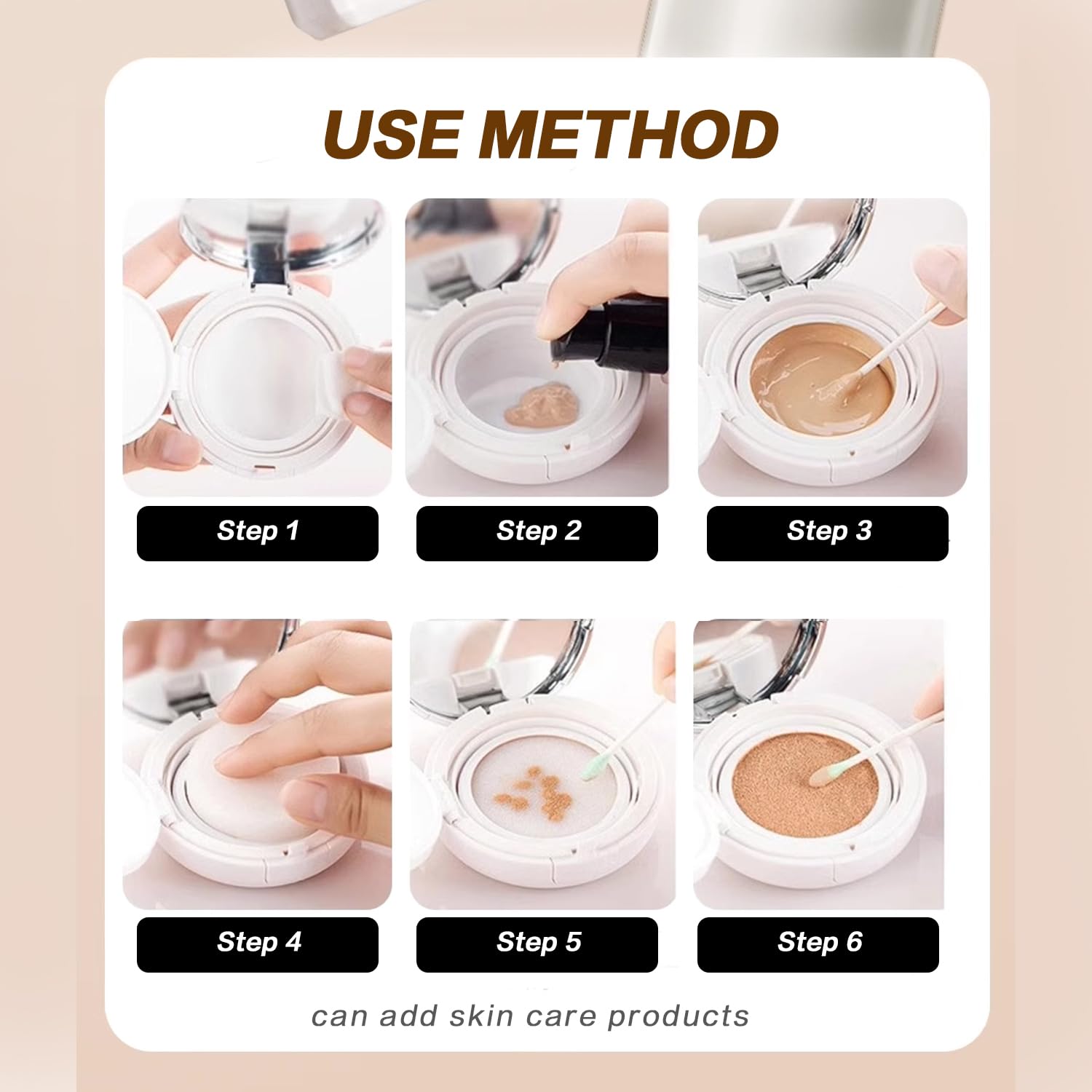 USE METHOD

Step 1

Step 2

Step 3

Step 4

Step 5

Step 6

can add skin care products