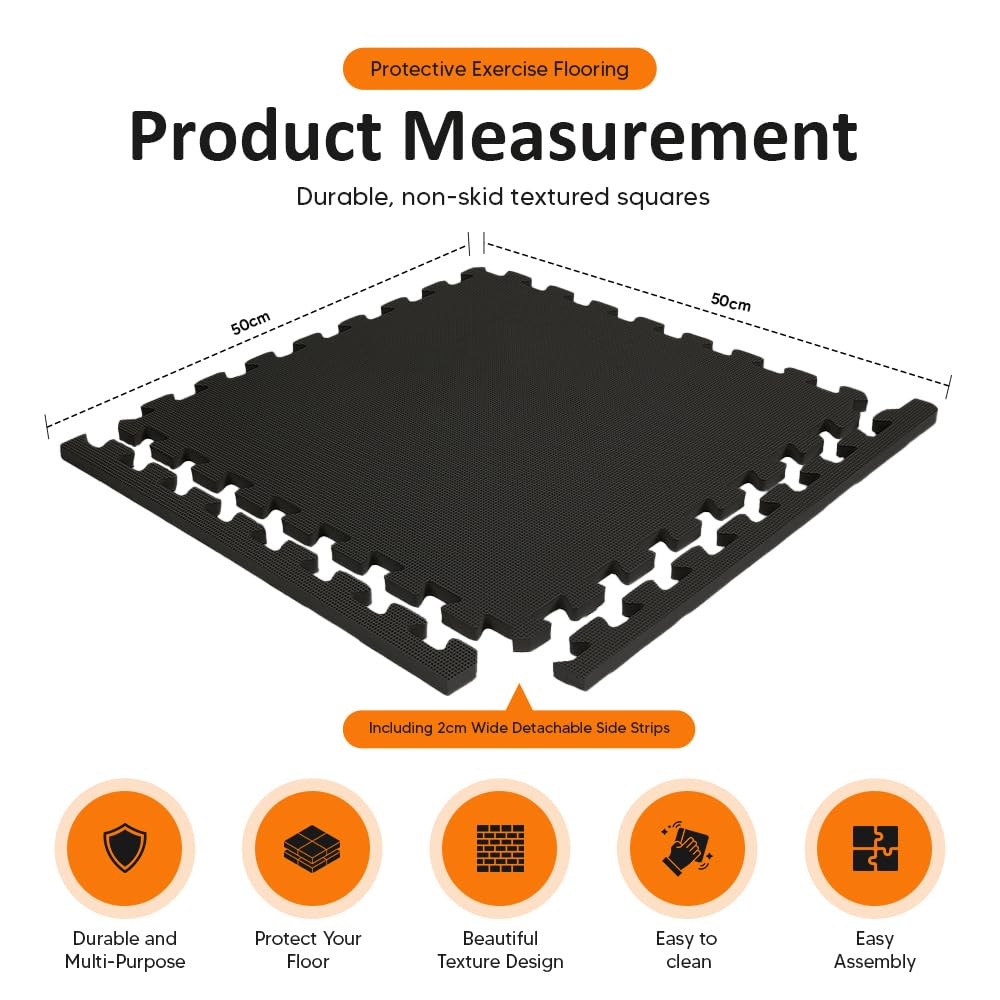 Protective Exercise Flooring

Product Measurement

Durable, non-skid textured squares

50cm

50cm

Including 2cm Wide Detachable Side Strips

Durable and Multi-Purpose

Protect Your Floor

Beautiful Texture Design

Easy to clean

Easy Assembly