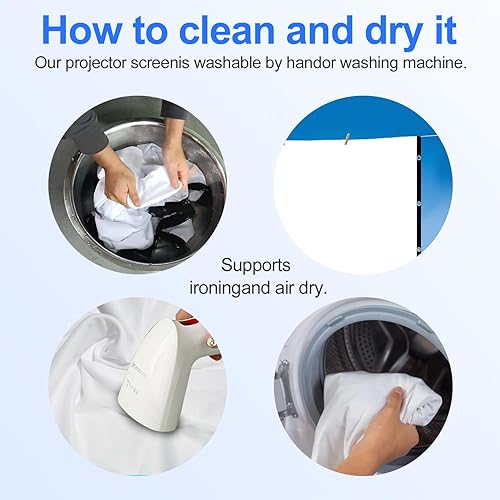 How to clean and dry it
Our projector screenis washable by handor washing machine.

Supports ironingand air dry.