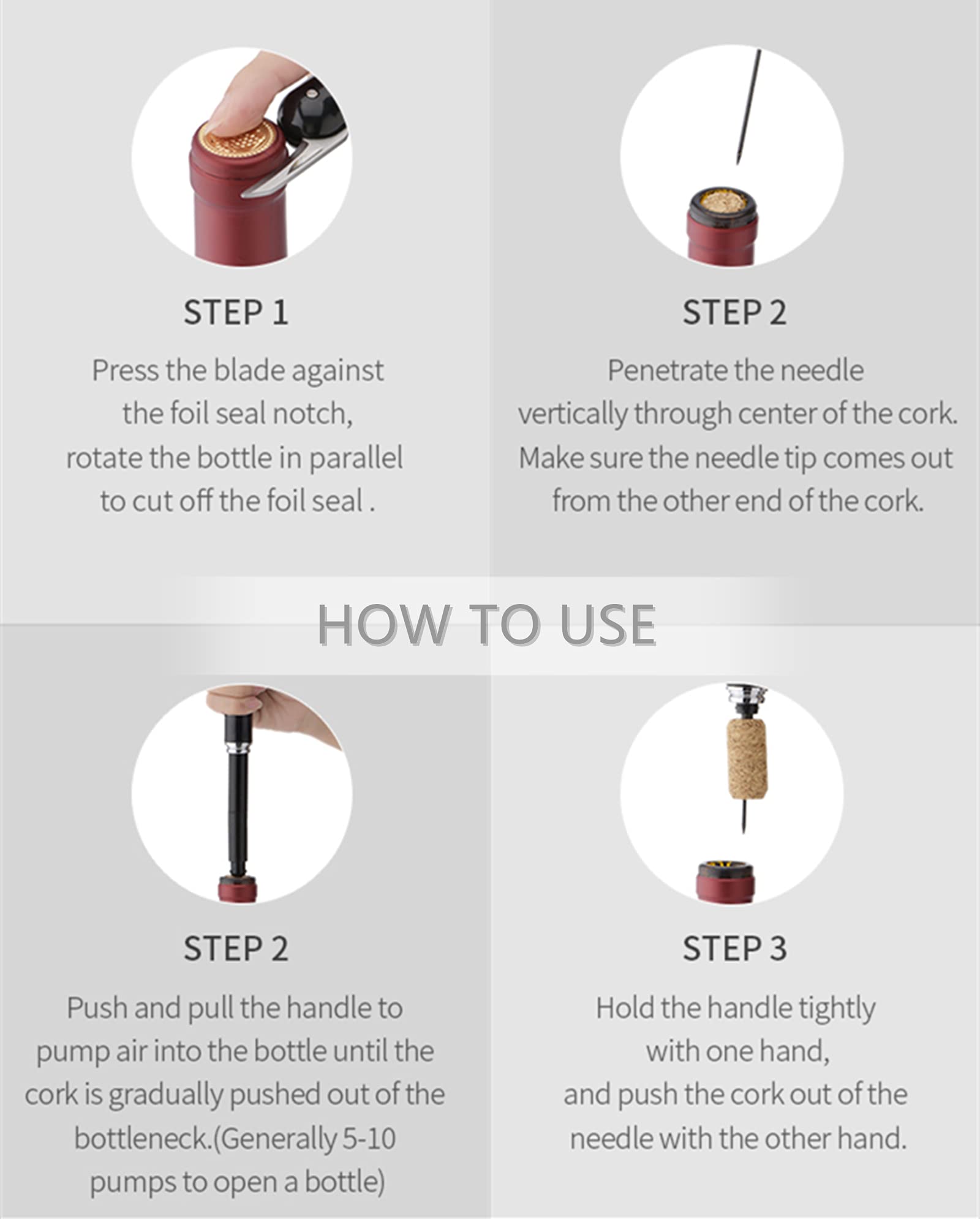 STEP 1

Press the blade against the foil seal notch, rotate the bottle in parallel to cut off the foil seal .

STEP 2

Penetrate the needle vertically through center of the cork. Make sure the needle tip comes out from the other end of the cork.

HOW TO USE

STEP 2

Push and pull the handle to pump air into the bottle until the cork is gradually pushed out of the bottleneck.(Generally 5-10 pumps to open a bottle)

STEP 3

Hold the handle tightly with one hand, and push the cork out of the needle with the other hand.