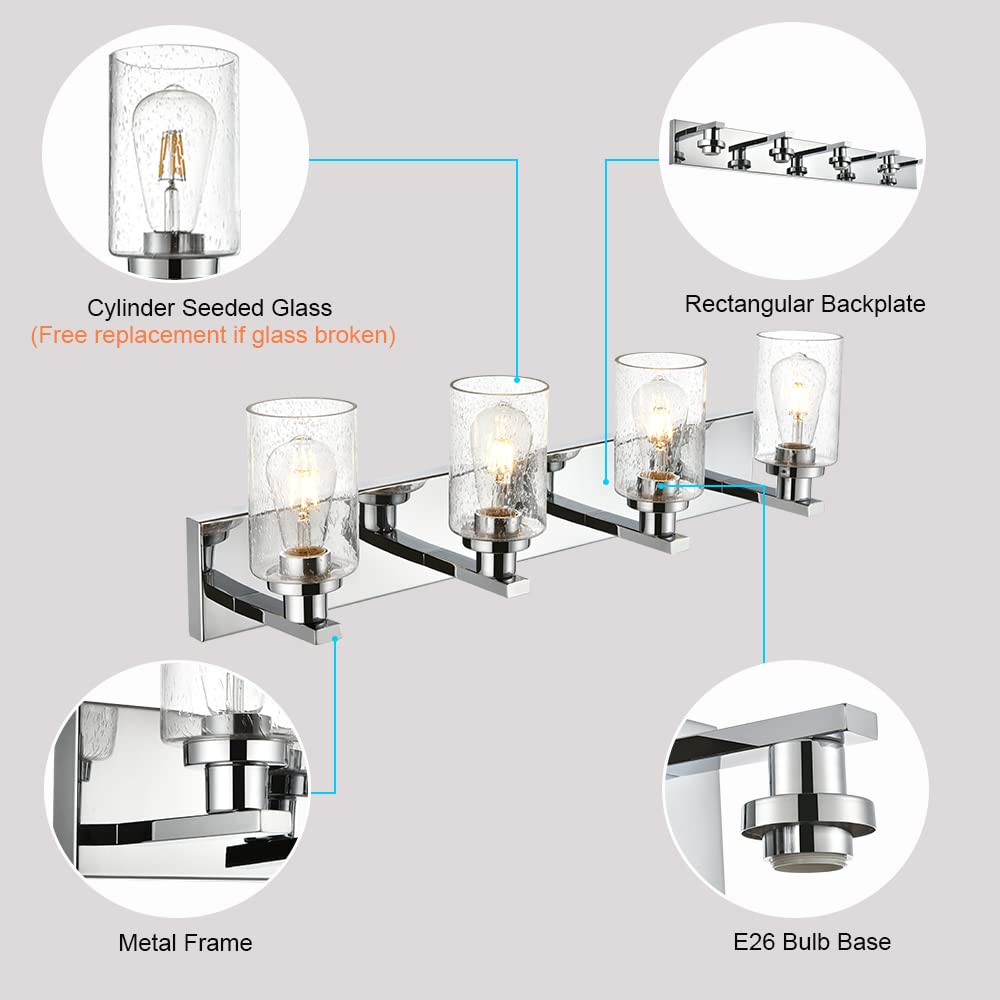 Cylinder Seeded Glass
(Free replacement if glass broken)

Rectangular Backplate

Metal Frame

E26 Bulb Base