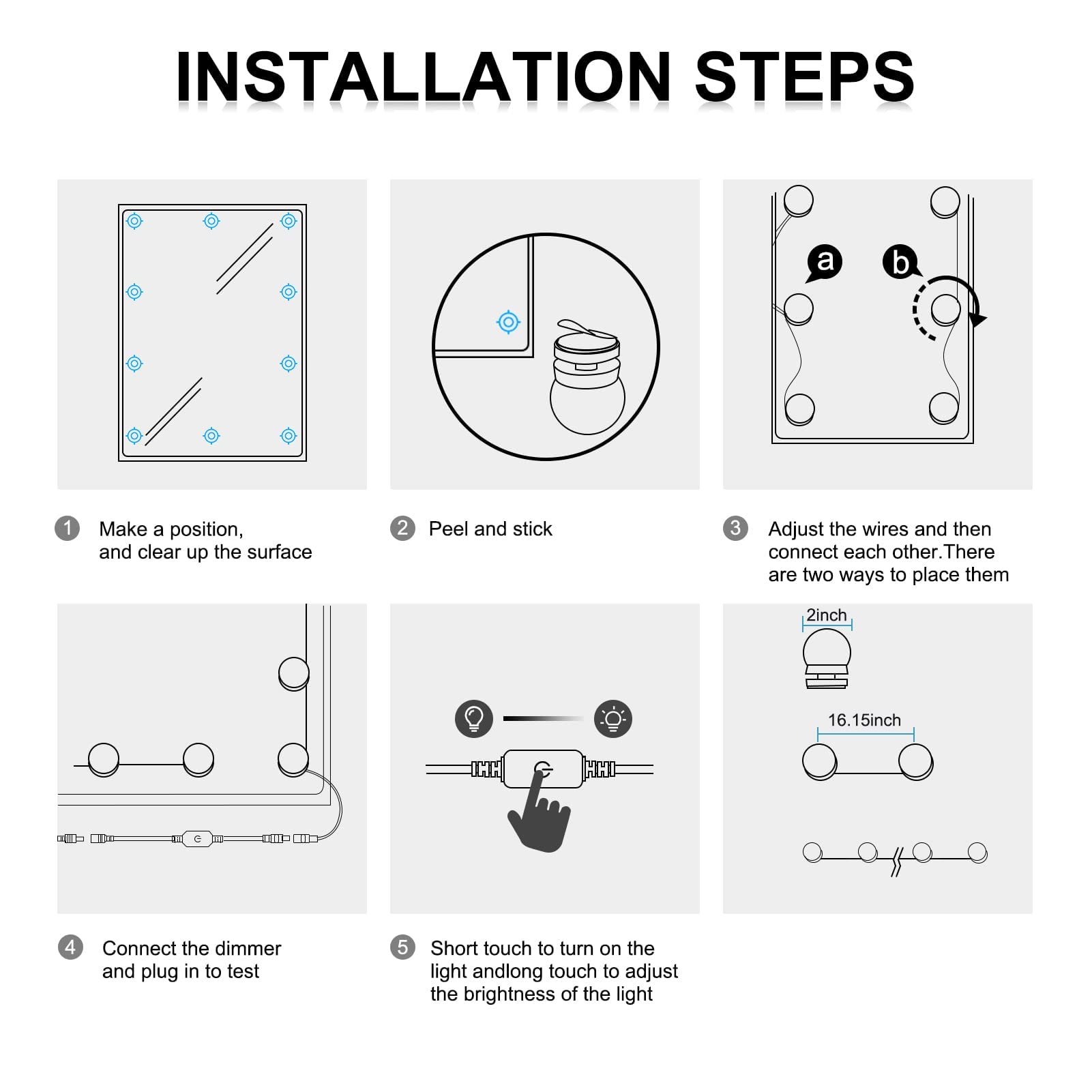 INSTALLATION STEPS

a

b

1 Make a position, and clear up the surface

2 Peel and stick

3 Adjust the wires and then connect each other.There are two ways to place them

2inch

16.15inch

4 Connect the dimmer and plug in to test

5 Short touch to turn on the light andlong touch to adjust the brightness of the light