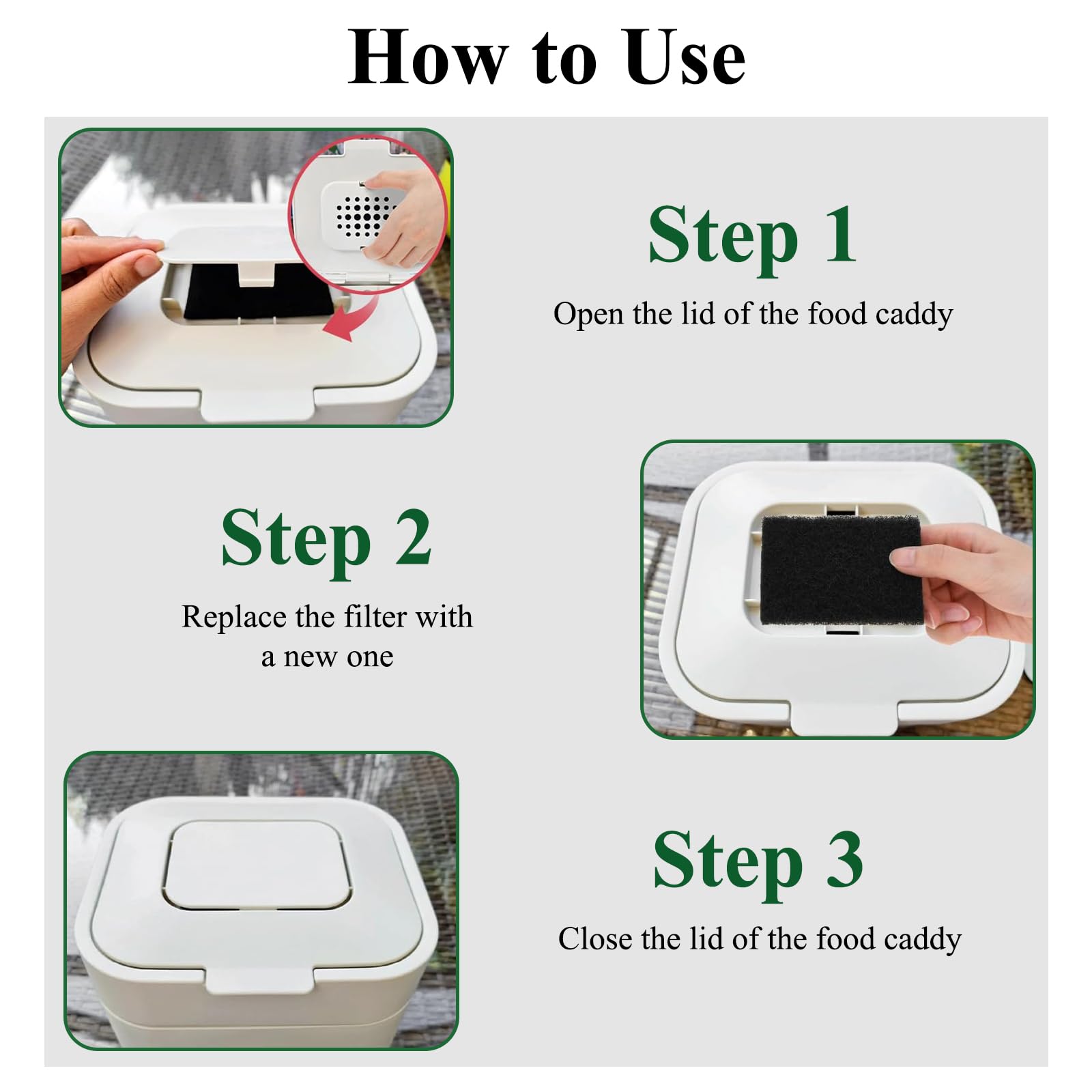 How to Use

Step 1

Open the lid of the food caddy

Step 2

Replace the filter with a new one

Step 3

Close the lid of the food caddy