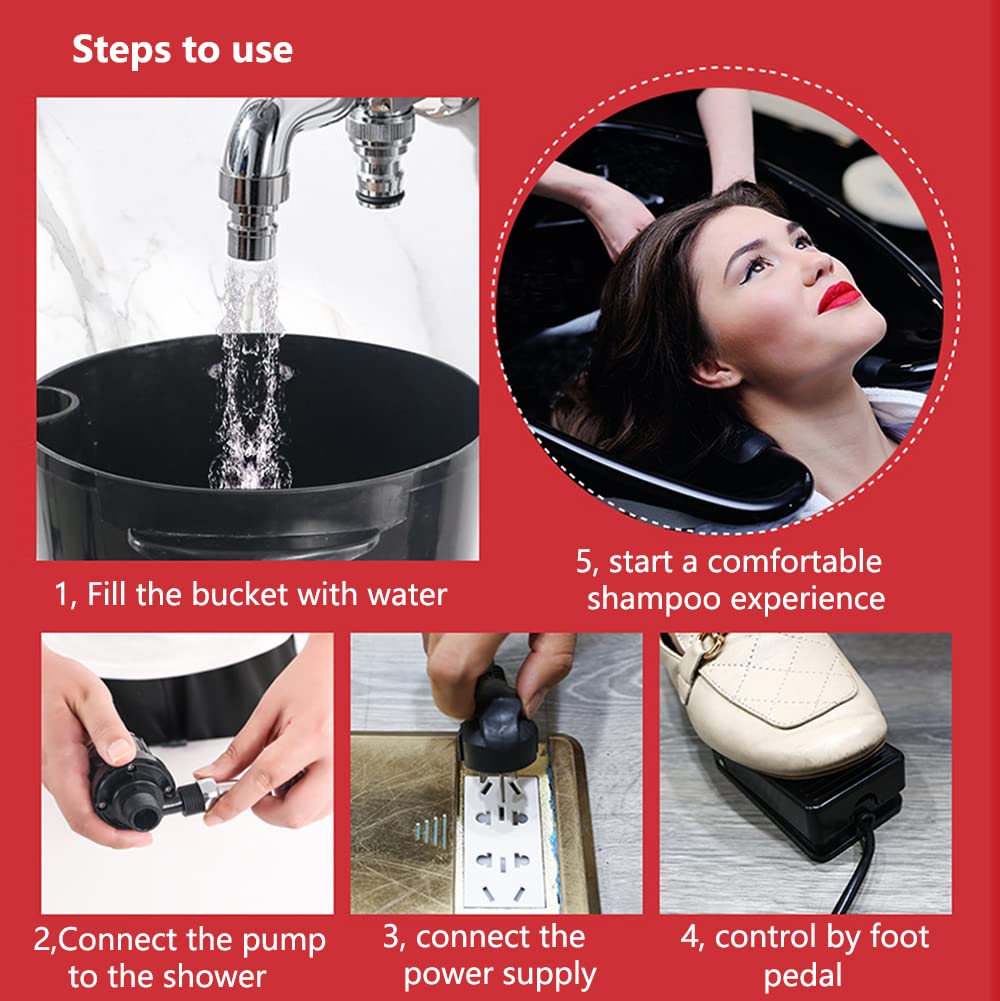 Steps to use

1, Fill the bucket with water

5, start a comfortable shampoo experience

2,Connect the pump to the shower

3, connect the power supply

4, control by foot pedal