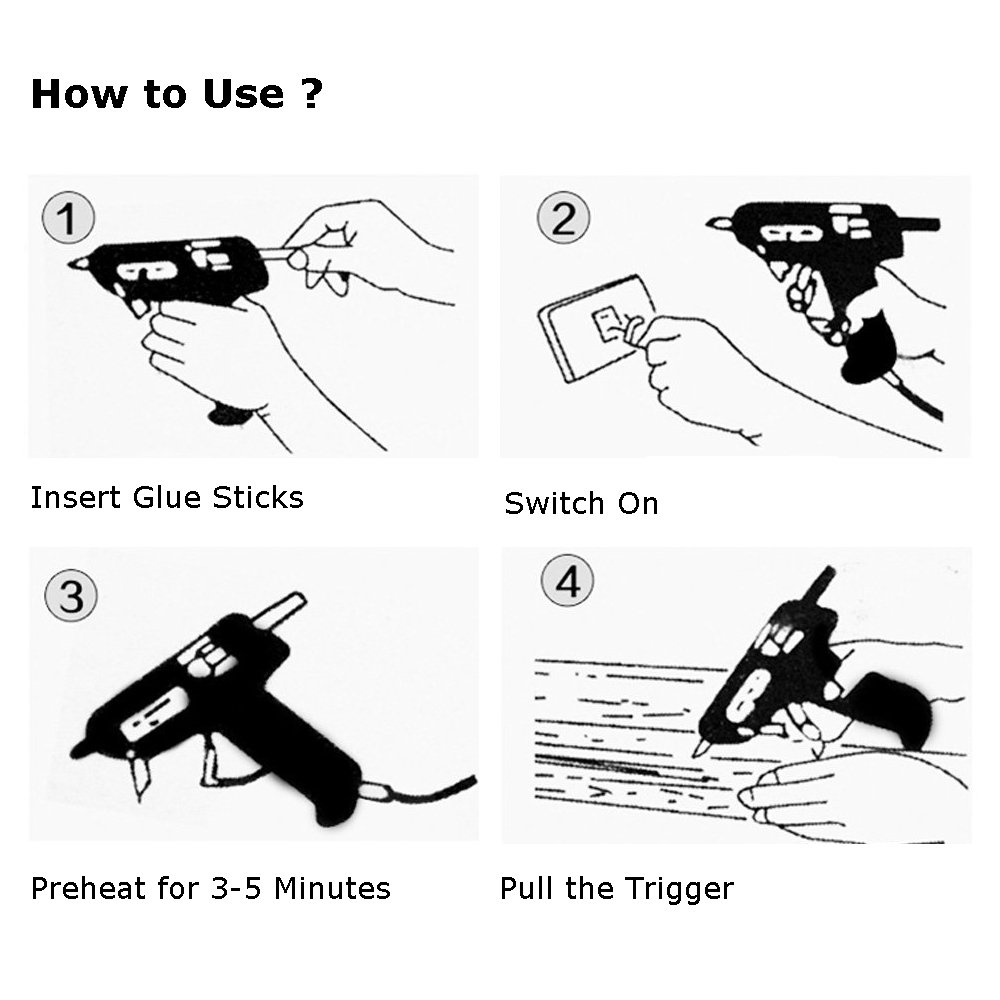 How to Use ?

1

Insert Glue Sticks

2

Switch On

3

Preheat for 3-5 Minutes

4

Pull the Trigger