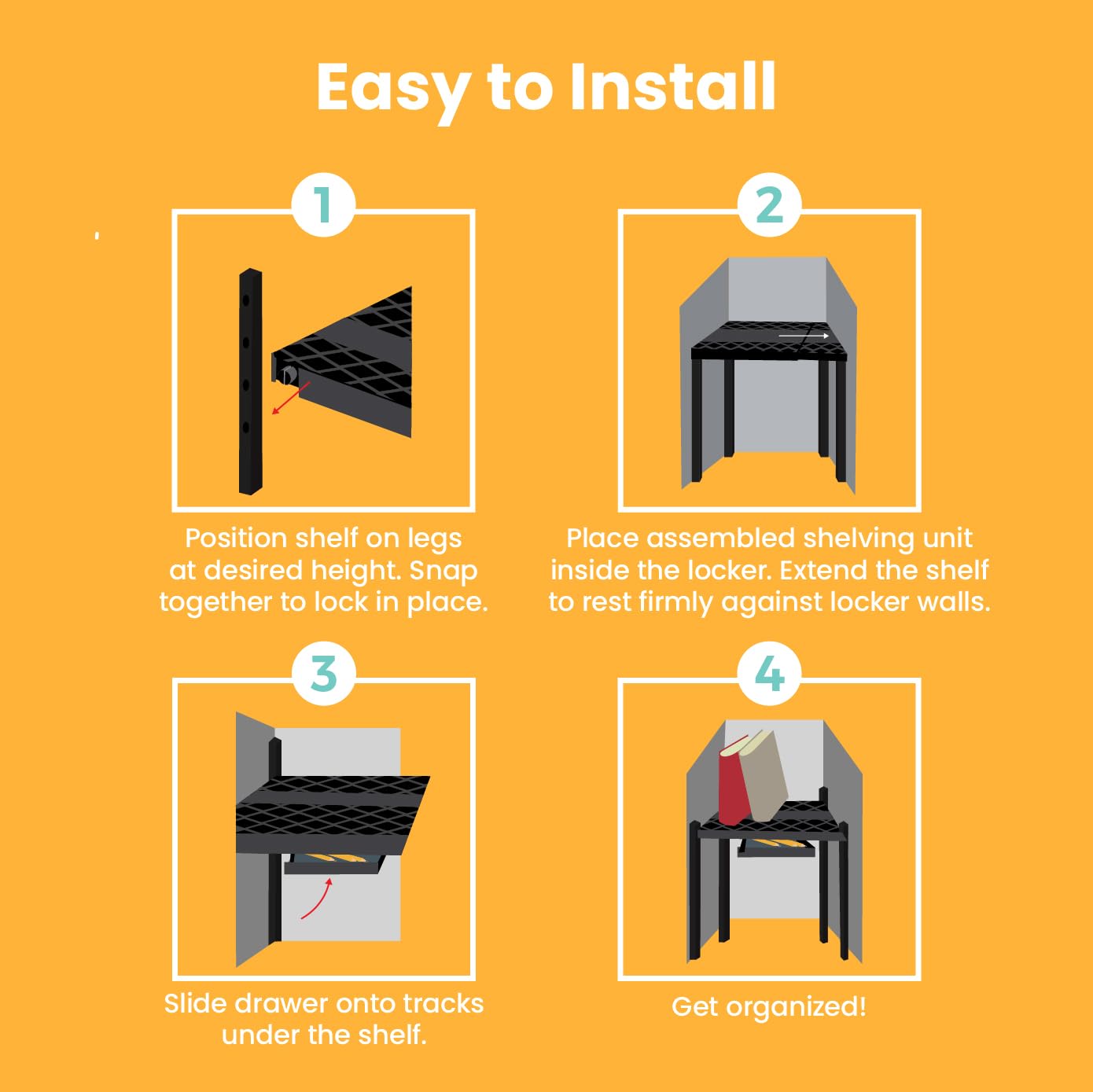 Easy to Install

1

Position shelf on legs at desired height. Snap together to lock in place.

2

Place assembled shelving unit inside the locker. Extend the shelf to rest firmly against locker walls.

3

Slide drawer onto tracks under the shelf.

4

Get organized!