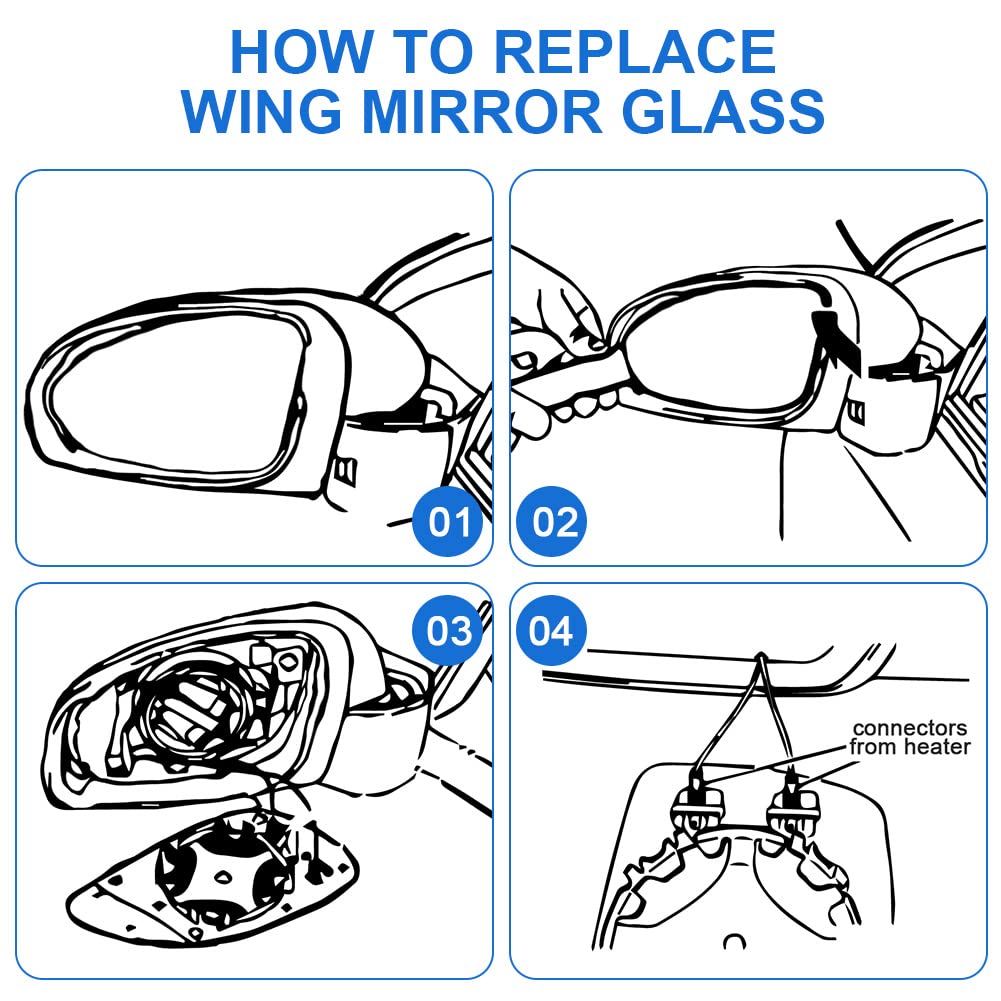 HOW TO REPLACE
WING MIRROR GLASS

01

02

03

04

connectors
from heater