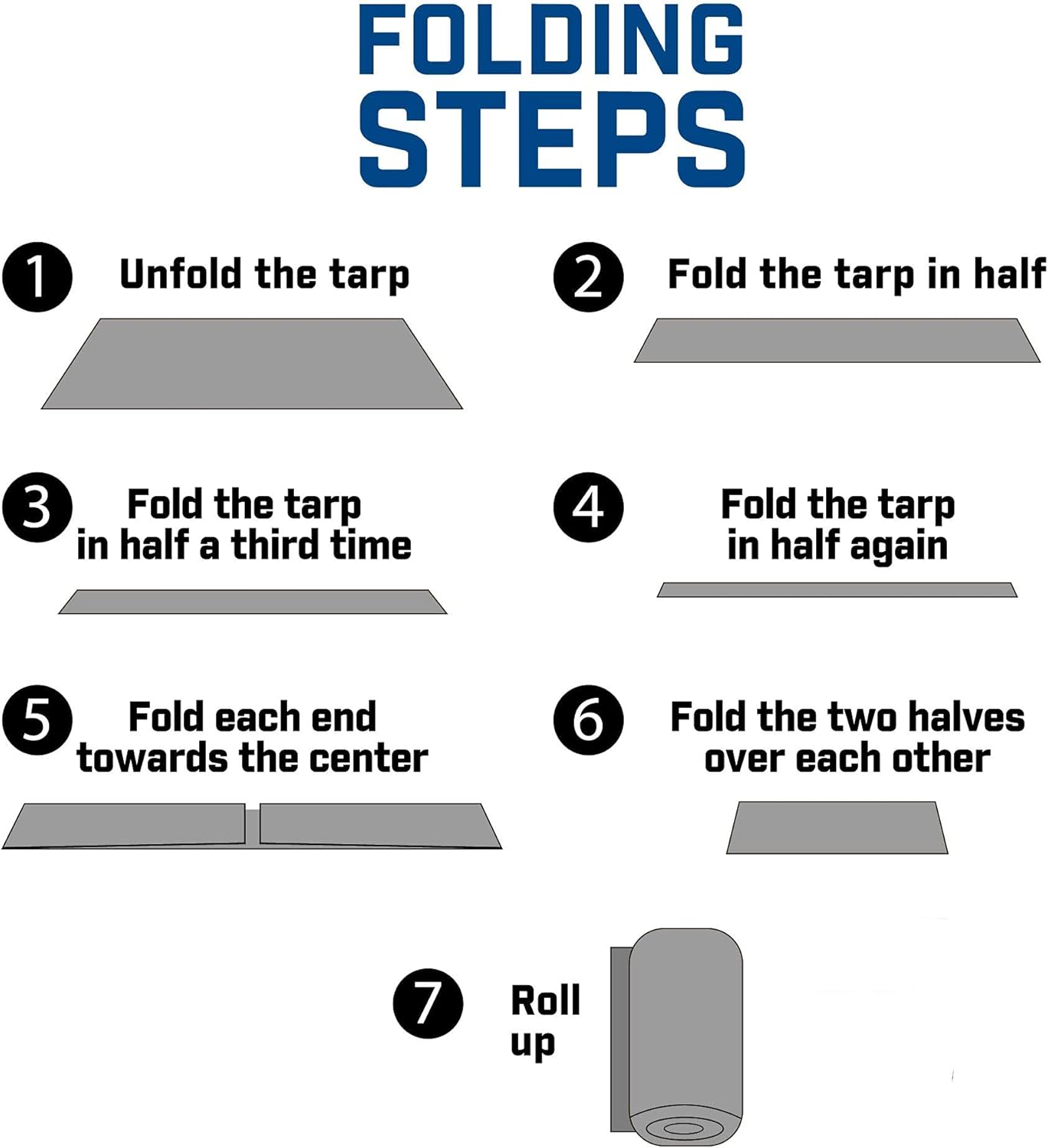 FOLDING STEPS

1 Unfold the tarp

2 Fold the tarp in half

3 Fold the tarp in half a third time

4 Fold the tarp in half again

5 Fold each end towards the center

6 Fold the two halves over each other

7 Roll up