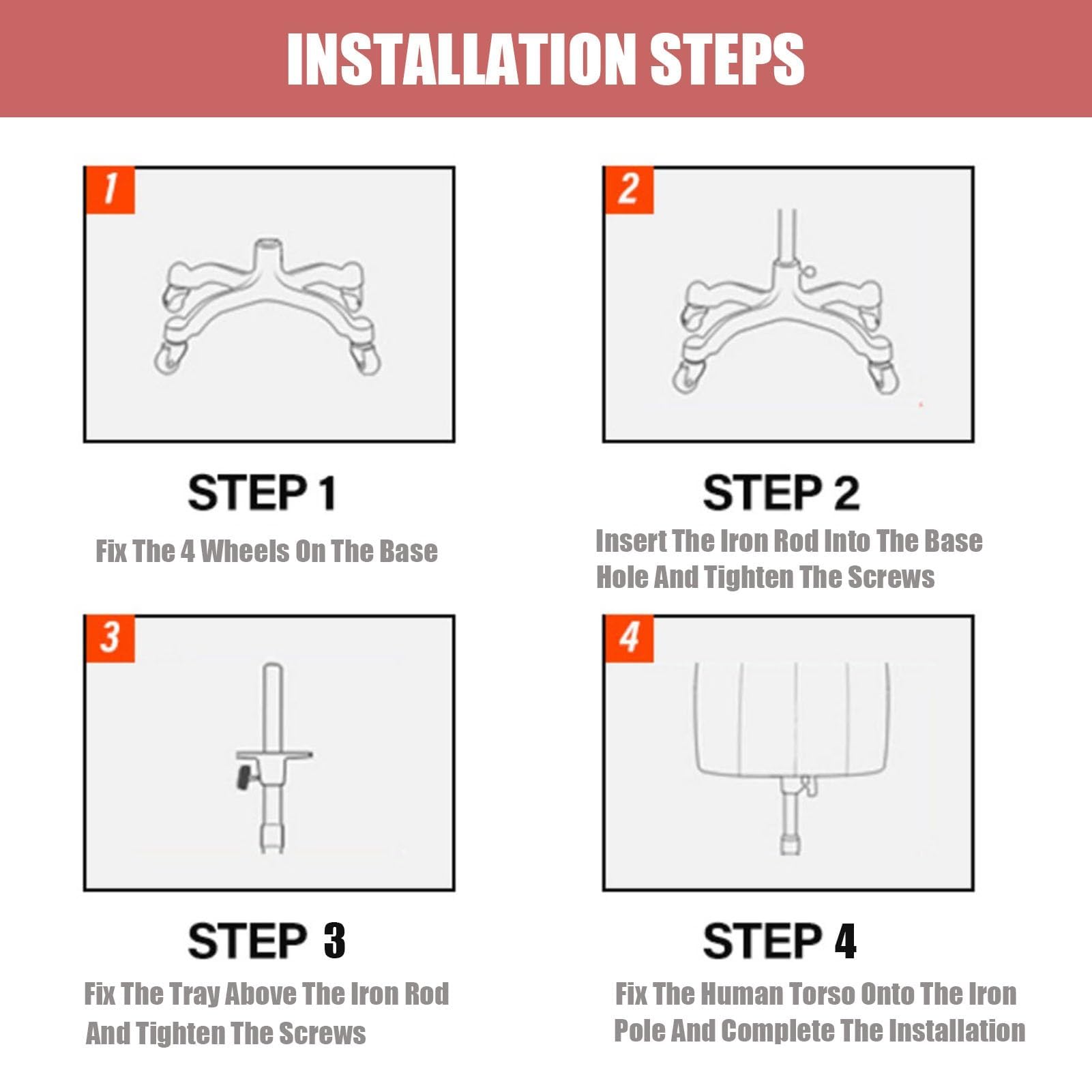 INSTALLATION STEPS

1

STEP 1

Fix The 4 Wheels On The Base

2

STEP 2

Insert The Iron Rod Into The Base Hole And Tighten The Screws

3

STEP 3

Fix The Tray Above The Iron Rod And Tighten The Screws

4

STEP 4

Fix The Human Torso Onto The Iron Pole And Complete The Installation