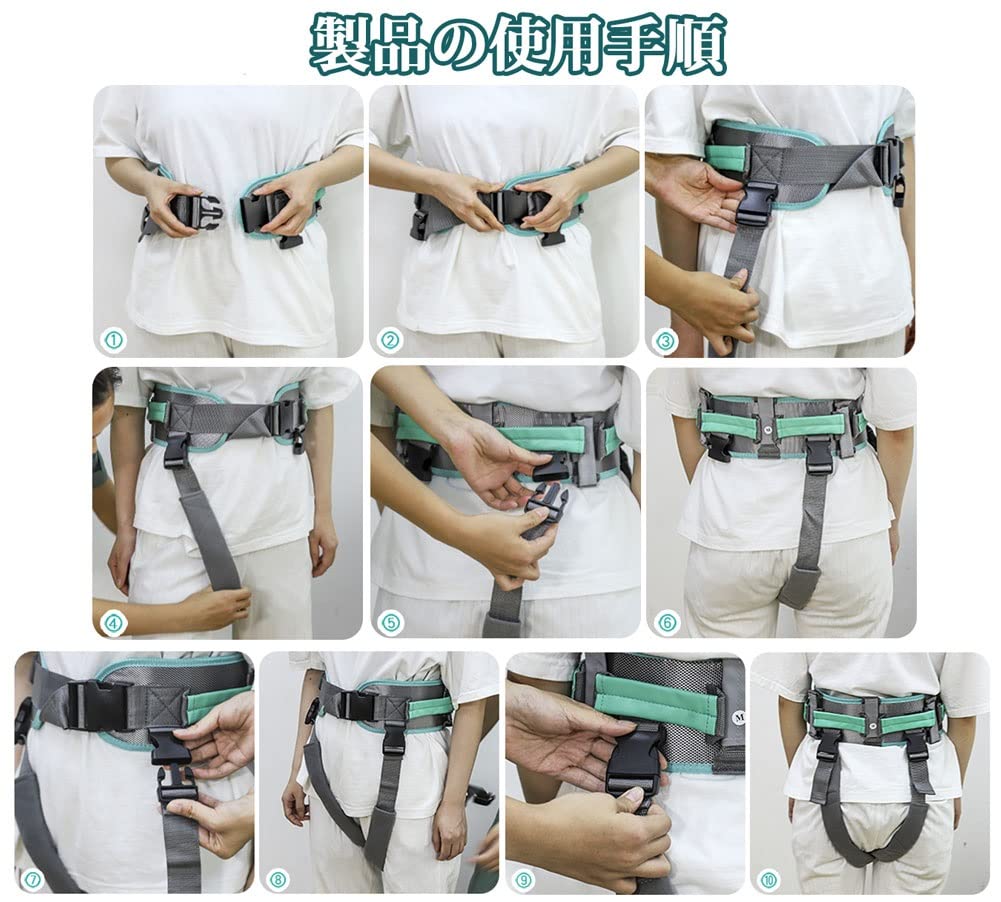 製品の使用手順

①

②

③

④

⑤

⑥

⑦

⑧

M

⑨

⑩