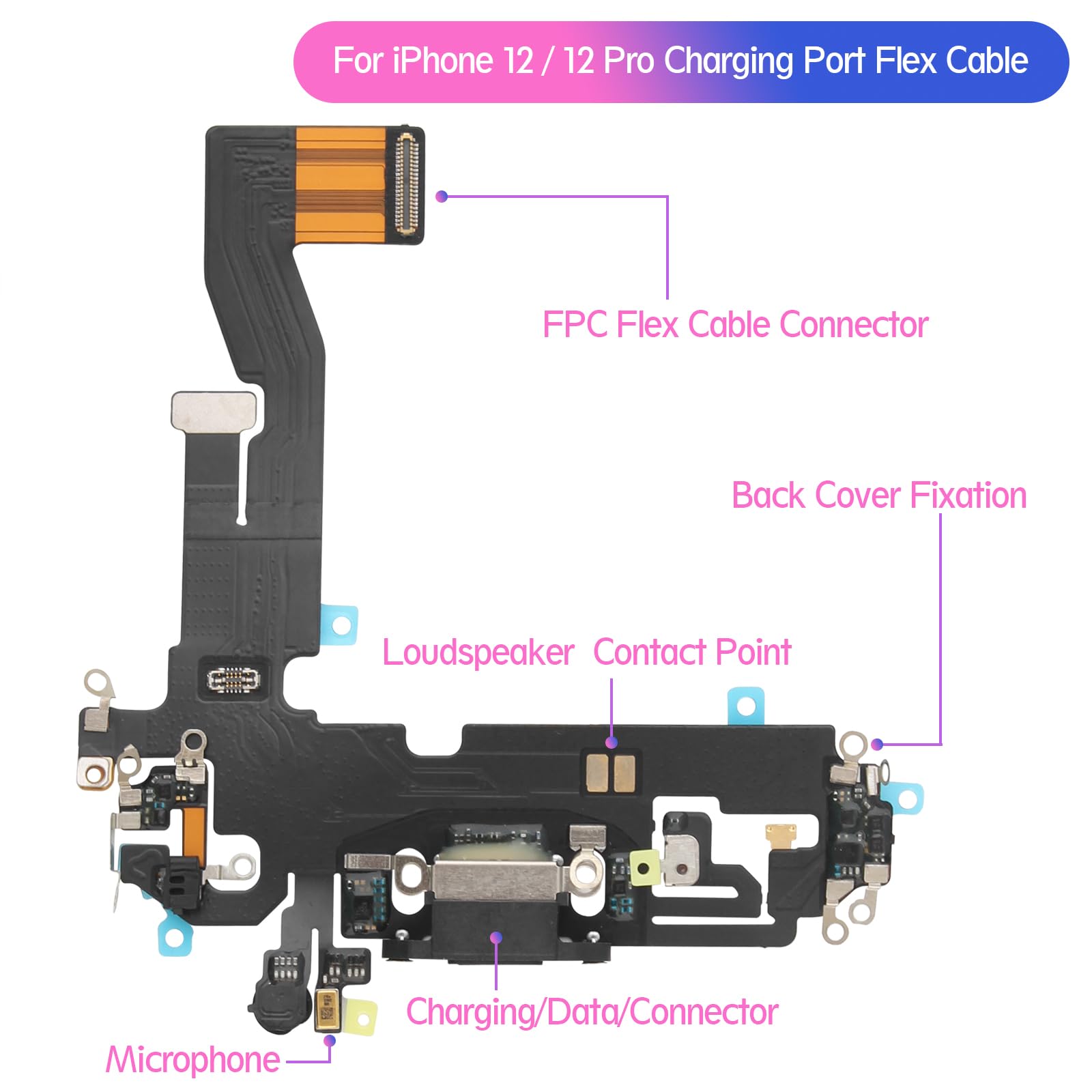 For iPhone 12 / 12 Pro Charging Port Flex Cable

FPC Flex Cable Connector

Back Cover Fixation

Loudspeaker Contact Point

Charging/Data/Connector

Microphone