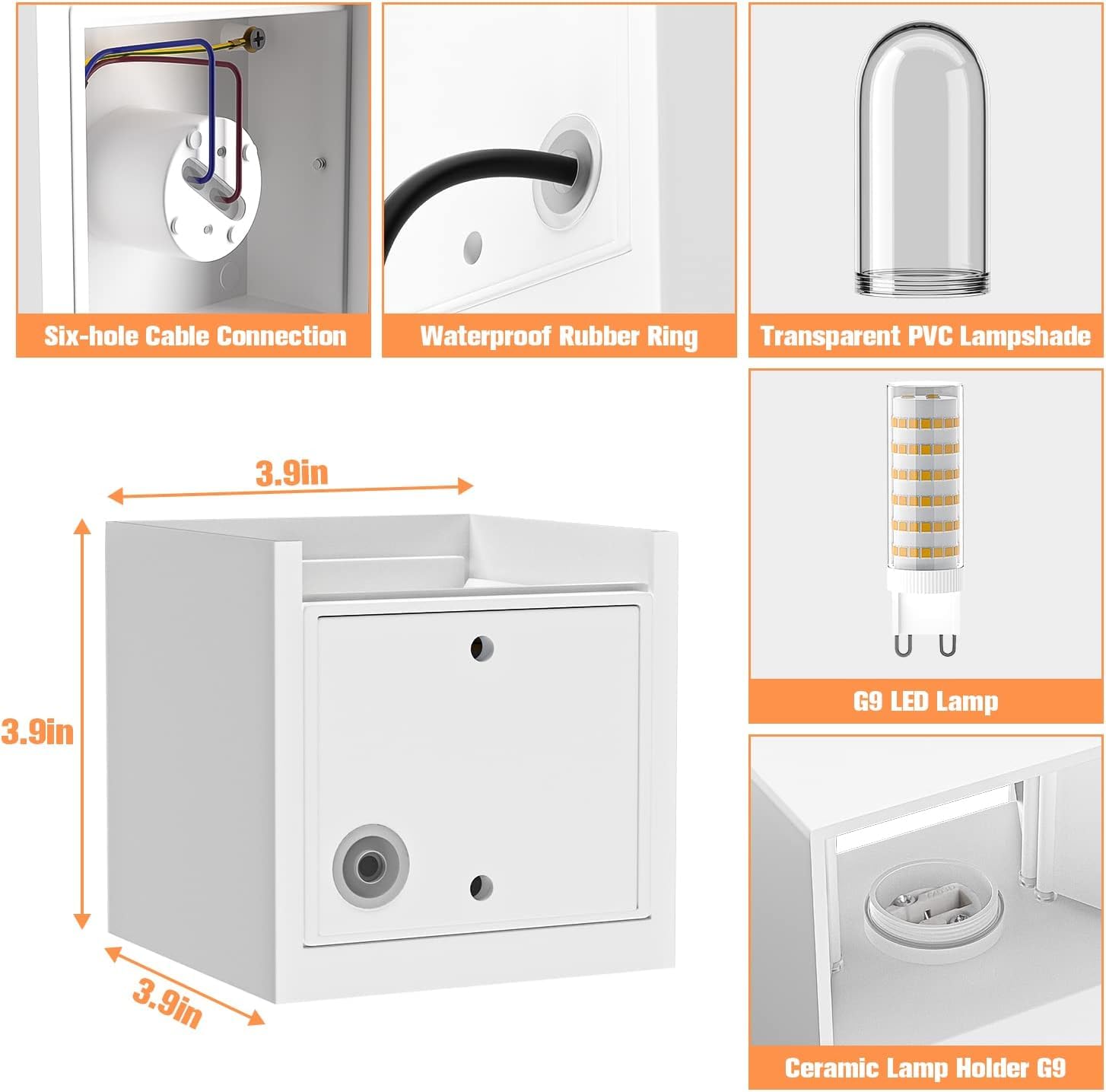 Six-hole Cable Connection

Waterproof Rubber Ring

Transparent PVC Lampshade

3.9in

3.9in

3.9in

G9 LED Lamp

Ceramic Lamp Holder G9