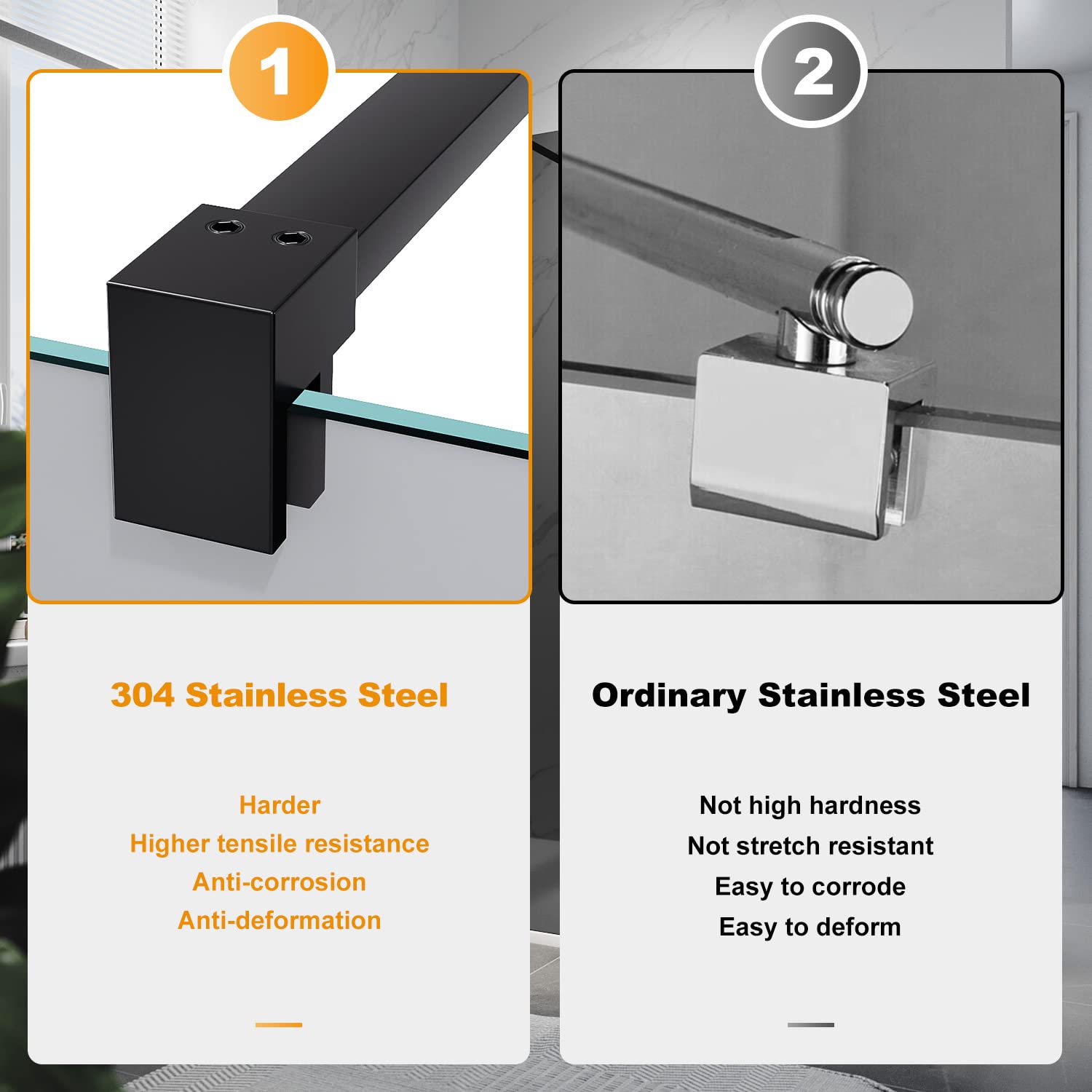 1

304 Stainless Steel

Harder
Higher tensile resistance
Anti-corrosion
Anti-deformation

2

Ordinary Stainless Steel

Not high hardness
Not stretch resistant
Easy to corrode
Easy to deform