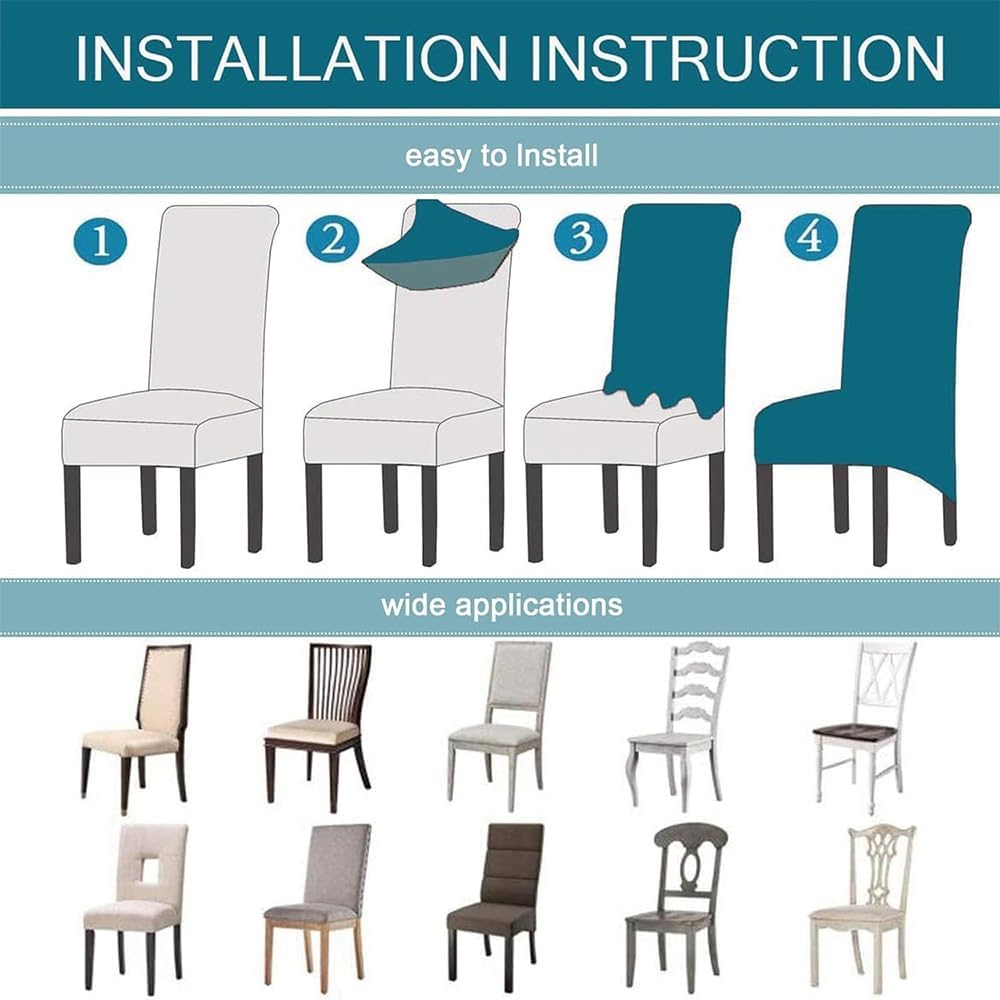 INSTALLATION INSTRUCTION

easy to Install

1

2

3

4

wide applications