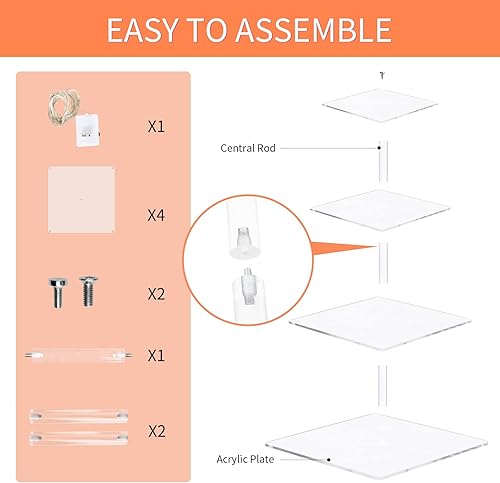 EASY TO ASSEMBLE

X1

X4

X2

X1

X2

Central Rod

Acrylic Plate