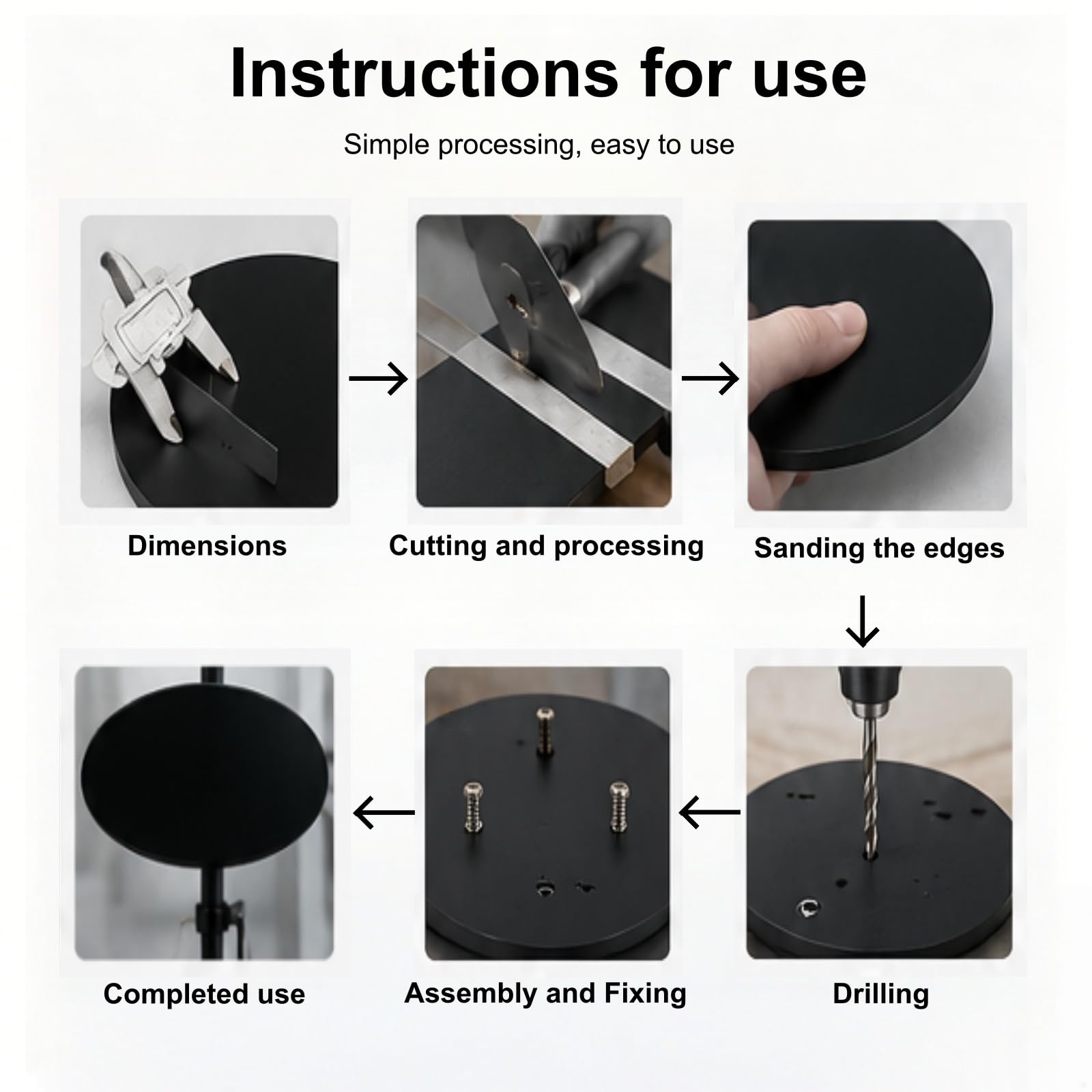 Instructions for use

Simple processing, easy to use

Dimensions

Cutting and processing

Sanding the edges

Drilling

Assembly and Fixing

Completed use