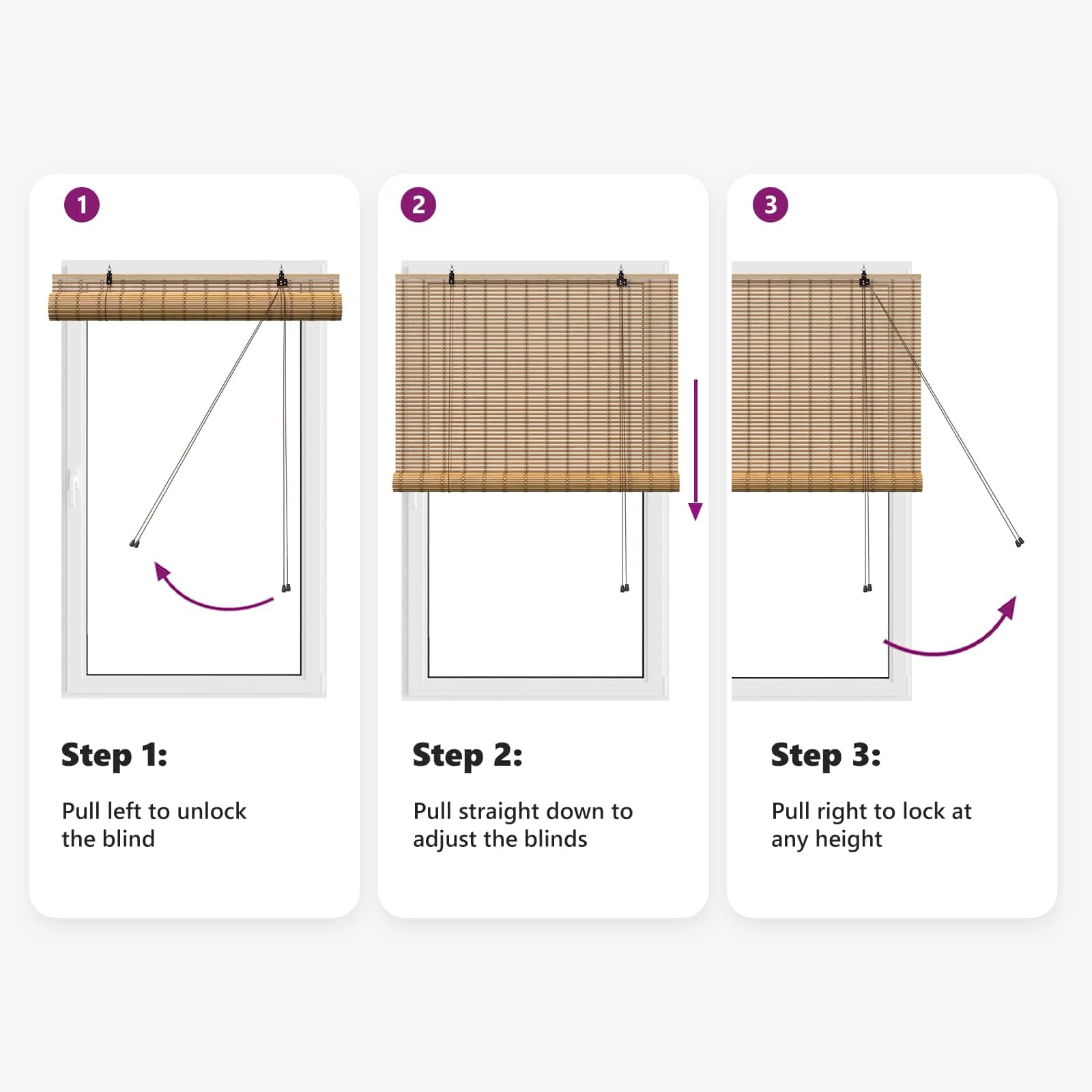 1

Step 1:

Pull left to unlock the blind

2

Step 2:

Pull straight down to adjust the blinds

3

Step 3:

Pull right to lock at any height