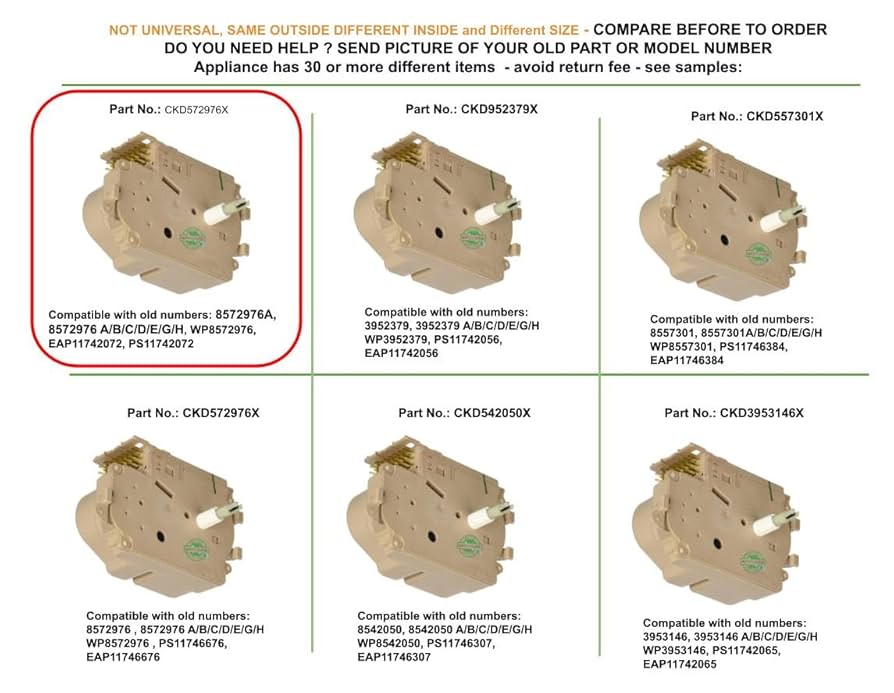 NOT UNIVERSAL, SAME OUTSIDE DIFFERENT INSIDE and Different SIZE - COMPARE BEFORE TO ORDER
DO YOU NEED HELP ? SEND PICTURE OF YOUR OLD PART OR MODEL NUMBER
Appliance has 30 or more different items - avoid return fee - see samples:

Part No.: CKD572976X

Compatible with old numbers: 8572976A, 8572976 A/B/C/D/E/G/H, WP8572976, EAP11742072, PS11742072

Part No.: CKD952379X

Compatible with old numbers: 3952379, 3952379 A/B/C/D/E/G/H WP3952379, PS11742056, EAP11742056

Part No.: CKD557301X

Compatible with old numbers: 8557301, 8557301A/B/C/D/E/G/H WP8557301, PS11746384, EAP11746384

Part No.: CKD572976X

Compatible with old numbers: 8572976 , 8572976 A/B/C/D/E/G/H WP8572976 , PS11746676, EAP11746676

Part No.: CKD542050X

Compatible with old numbers: 8542050, 8542050 A/B/C/D/E/G/H WP8542050, PS11746307, EAP11746307

Part No.: CKD3953146X

Compatible with old numbers: 3953146, 3953146 A/B/C/D/E/G/H WP3953146, PS11742065, EAP11742065