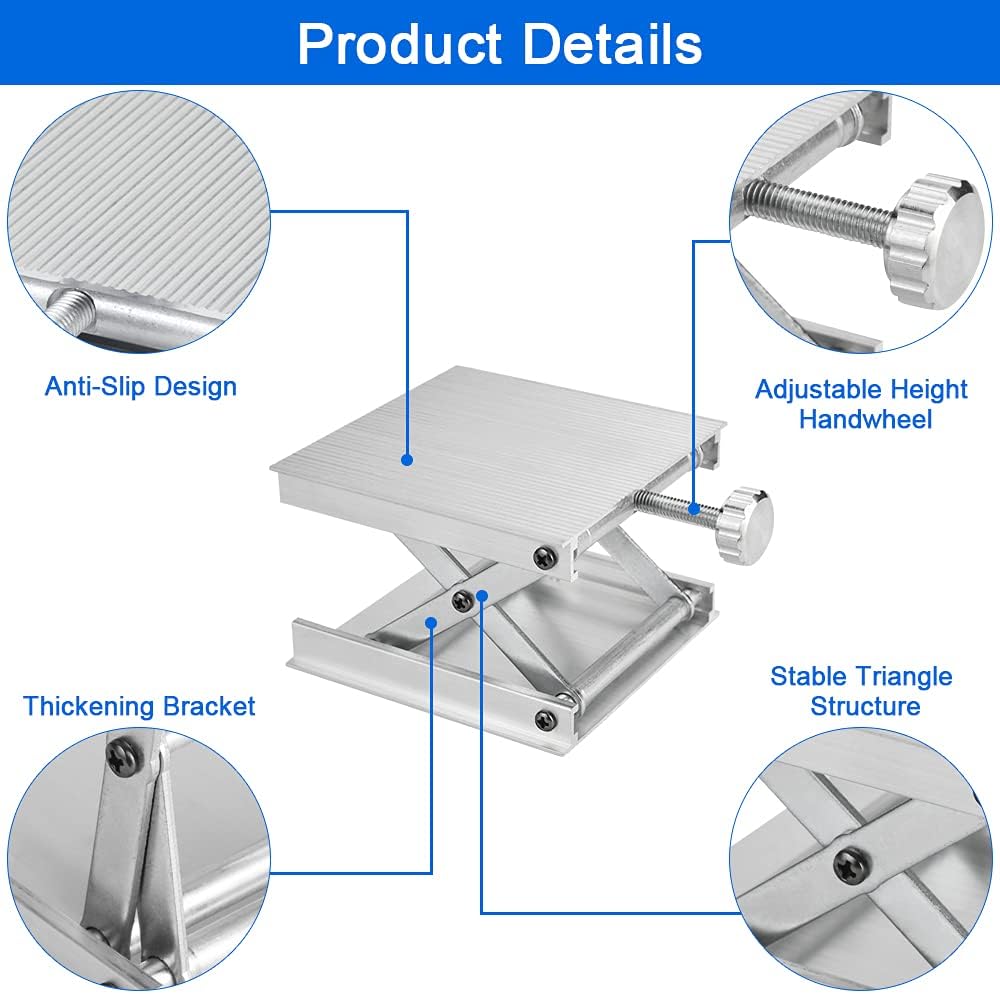 Product Details

Anti-Slip Design

Adjustable Height Handwheel

Thickening Bracket

Stable Triangle Structure