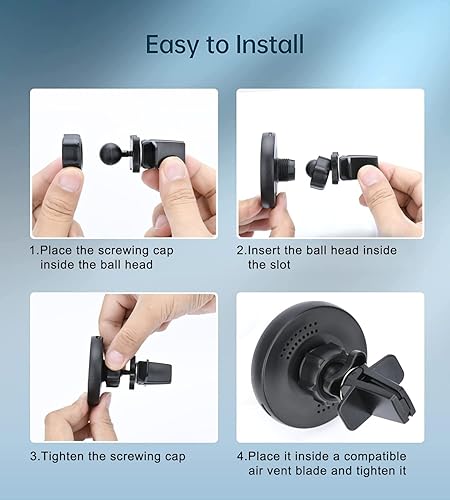 Easy to Install

1.Place the screwing cap inside the ball head

2.Insert the ball head inside the slot

3.Tighten the screwing cap

4.Place it inside a compatible air vent blade and tighten it