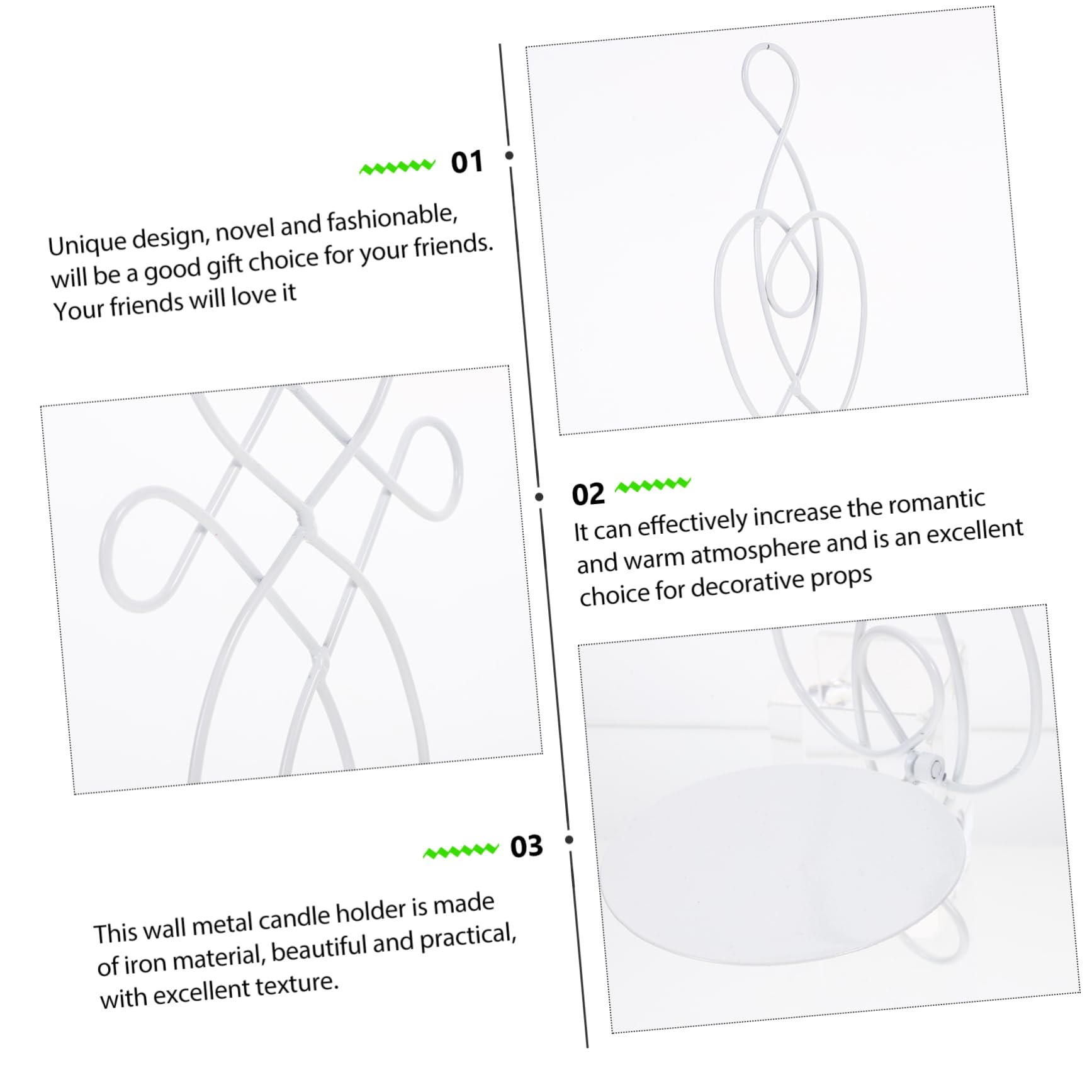 01

Unique design, novel and fashionable, will be a good gift choice for your friends. Your friends will love it

02

It can effectively increase the romantic and warm atmosphere and is an excellent choice for decorative props

03

This wall metal candle holder is made of iron material, beautiful and practical, with excellent texture.