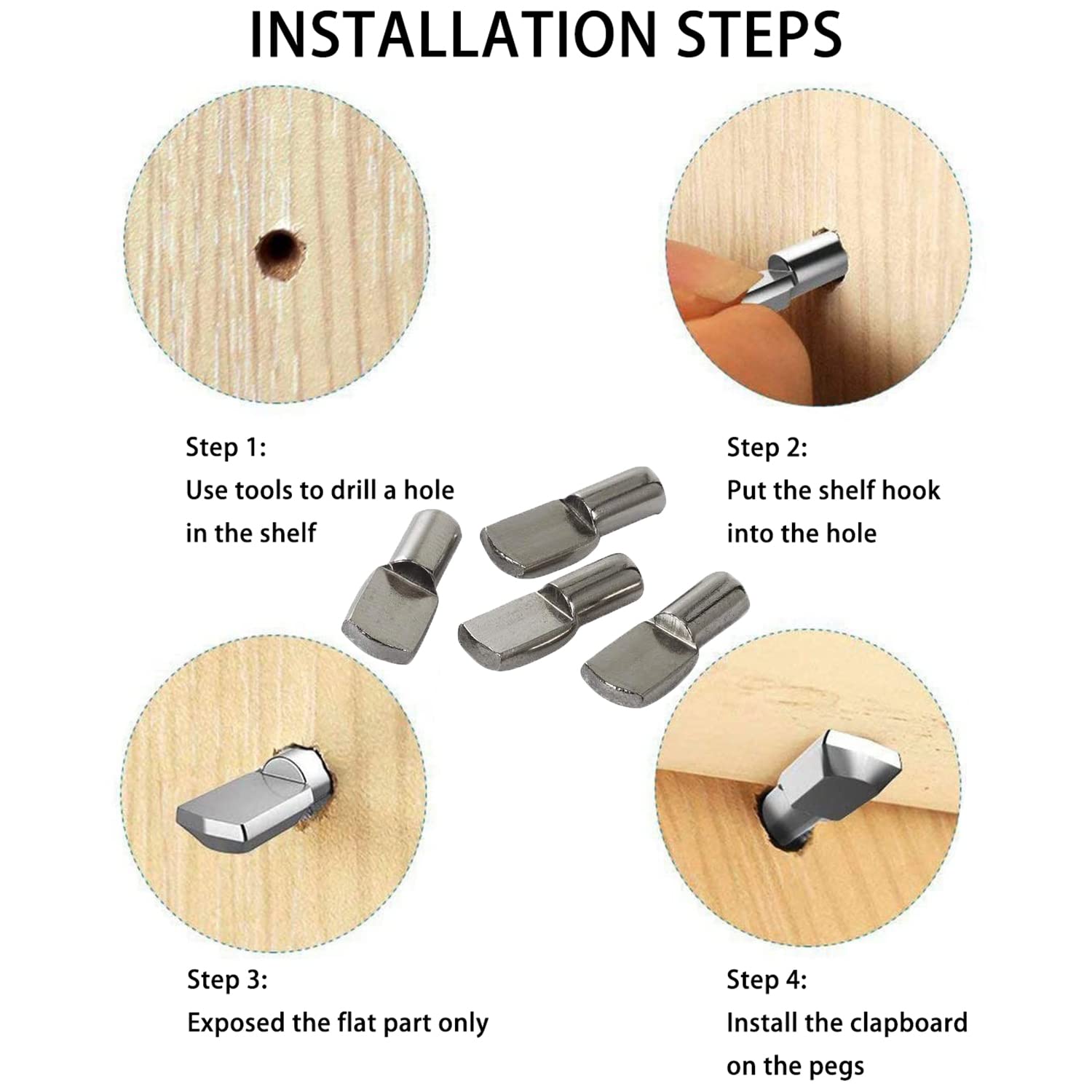 INSTALLATION STEPS

Step 1:
Use tools to drill a hole in the shelf

Step 2:
Put the shelf hook into the hole

Step 3:
Exposed the flat part only

Step 4:
Install the clapboard on the pegs