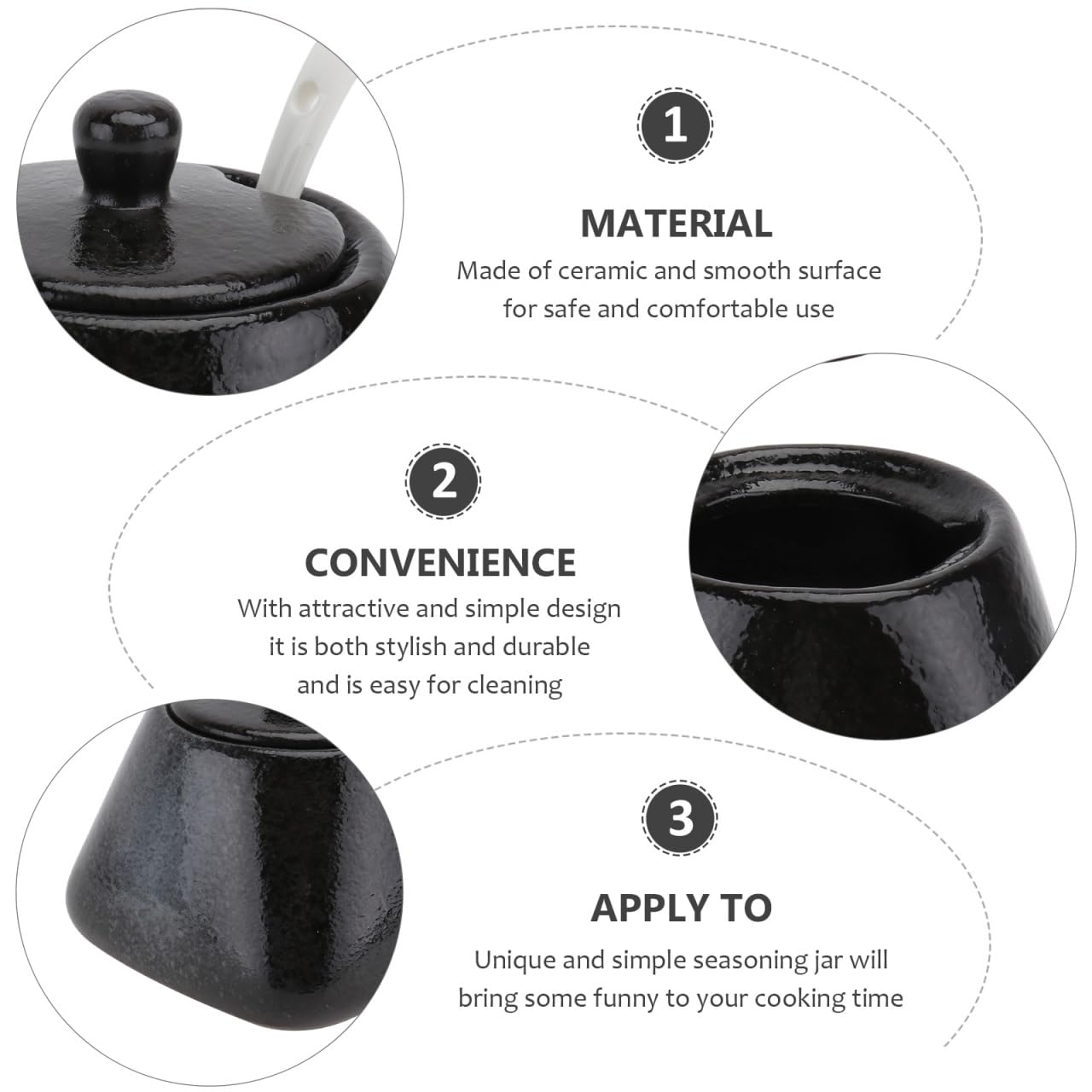 1

MATERIAL

Made of ceramic and smooth surface for safe and comfortable use

2

CONVENIENCE

With attractive and simple design it is both stylish and durable and is easy for cleaning

3

APPLY TO

Unique and simple seasoning jar will bring some funny to your cooking time