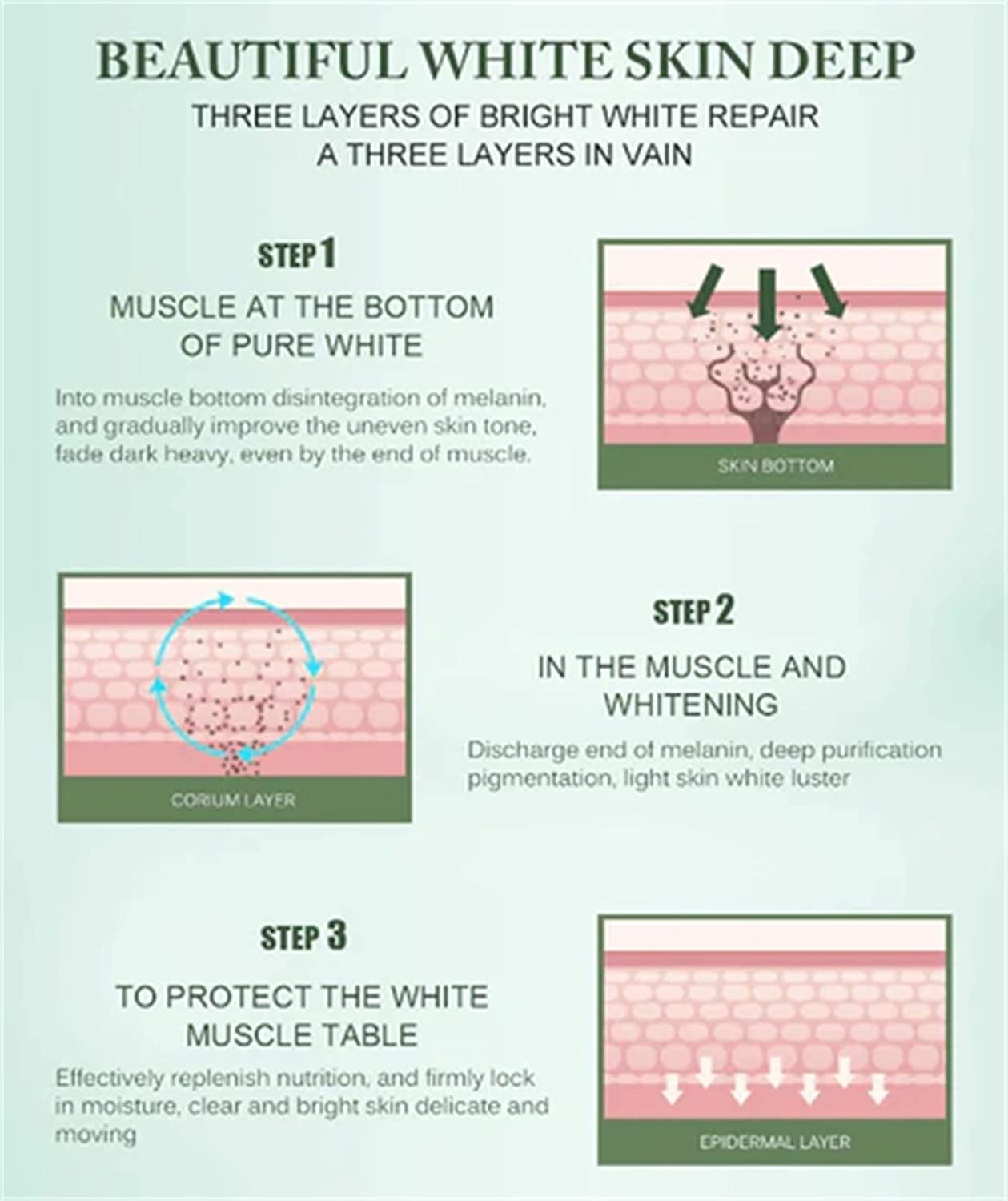 BEAUTIFUL WHITE SKIN DEEP

THREE LAYERS OF BRIGHT WHITE REPAIR
A THREE LAYERS IN VAIN

STEP 1

MUSCLE AT THE BOTTOM OF PURE WHITE

Into muscle bottom disintegration of melanin, and gradually improve the uneven skin tone, fade dark heavy, even by the end of muscle.

SKIN BOTTOM

CORIUM LAYER

STEP 2

IN THE MUSCLE AND WHITENING

Discharge end of melanin, deep purification pigmentation, light skin white luster

STEP 3

TO PROTECT THE WHITE MUSCLE TABLE

Effectively replenish nutrition, and firmly lock in moisture, clear and bright skin delicate and moving

EPIDERMAL LAYER