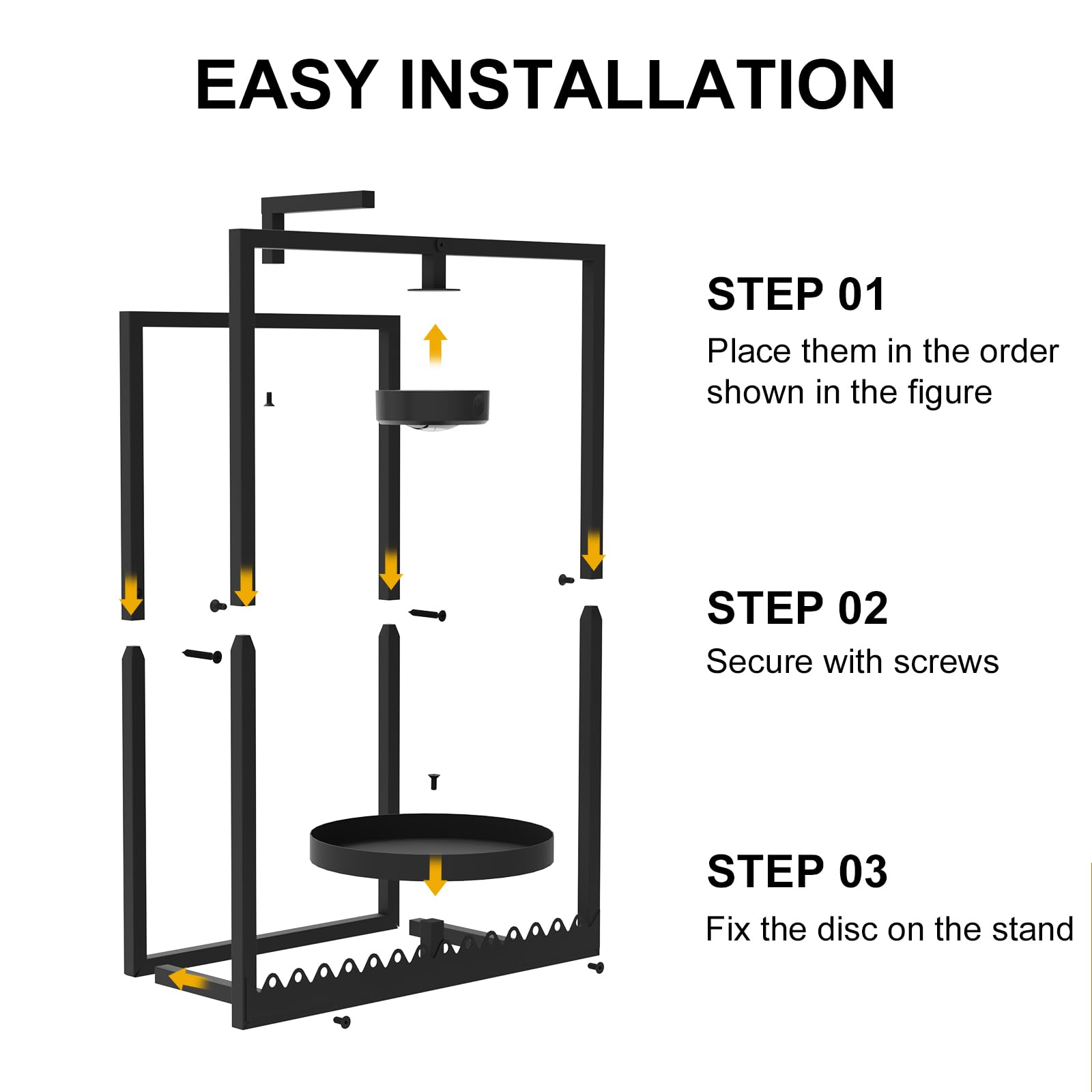 EASY INSTALLATION

STEP 01
Place them in the order shown in the figure

STEP 02
Secure with screws

STEP 03
Fix the disc on the stand