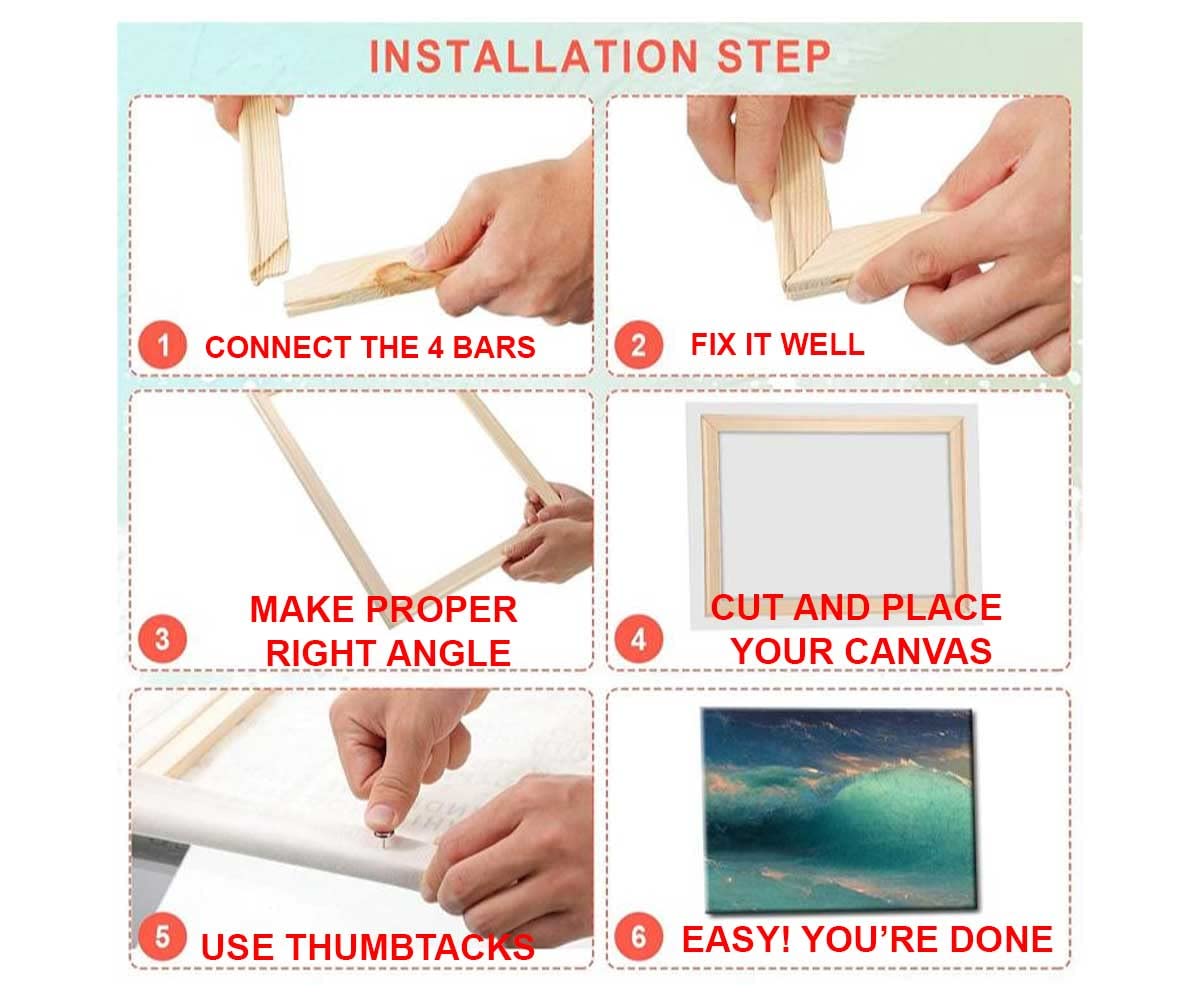 INSTALLATION STEP

1 CONNECT THE 4 BARS

2 FIX IT WELL

3 MAKE PROPER RIGHT ANGLE

4 CUT AND PLACE YOUR CANVAS

5 USE THUMBTACKS

6 EASY! YOU'RE DONE