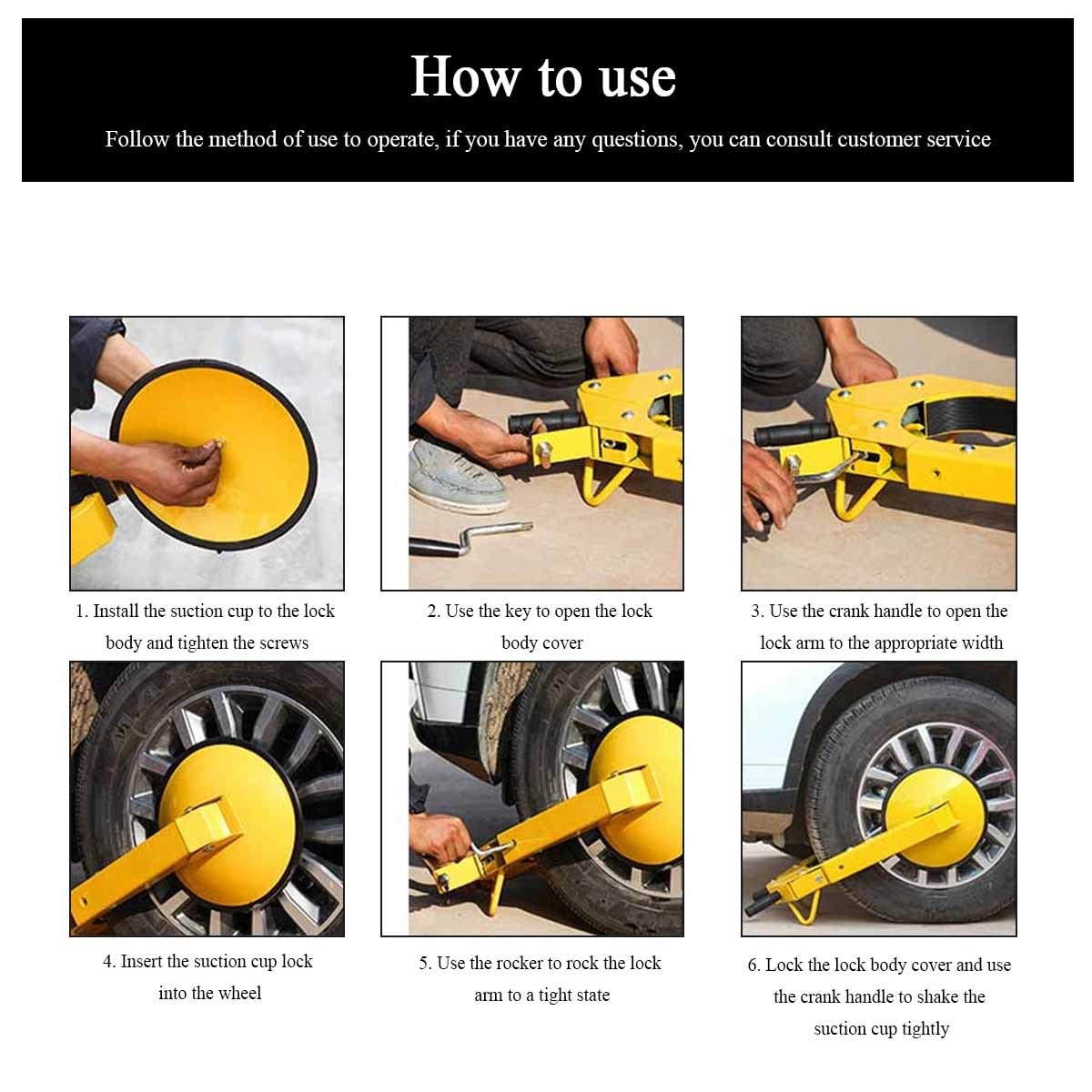 How to use

Follow the method of use to operate, if you have any questions, you can consult customer service

1. Install the suction cup to the lock body and tighten the screws

2. Use the key to open the lock body cover

3. Use the crank handle to open the lock arm to the appropriate width

4. Insert the suction cup lock into the wheel

5. Use the rocker to rock the lock arm to a tight state

6. Lock the lock body cover and use the crank handle to shake the suction cup tightly