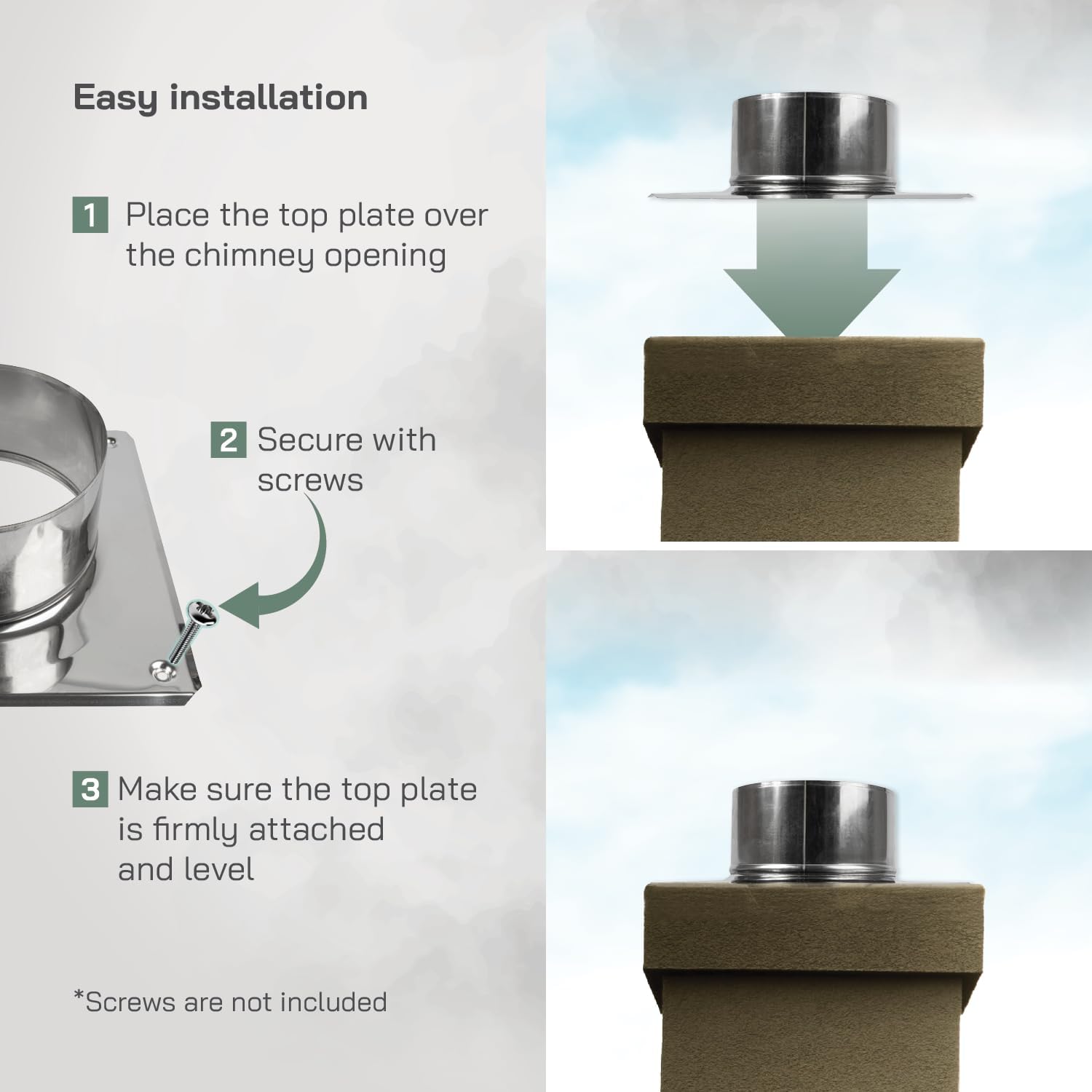 Easy installation

1 Place the top plate over the chimney opening

2 Secure with screws

3 Make sure the top plate is firmly attached and level

*Screws are not included